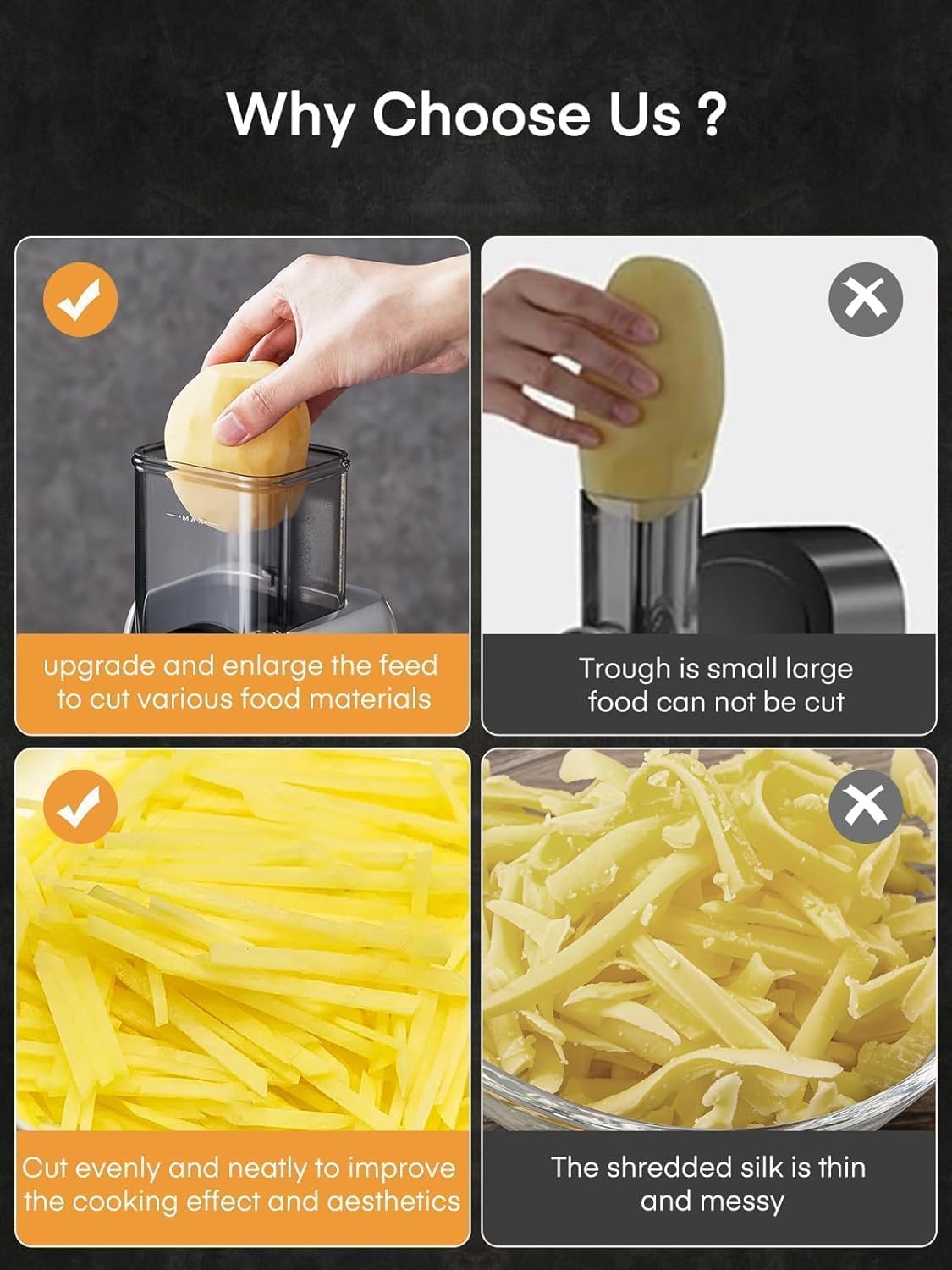 Why Choose Us ?

MAX

upgrade and enlarge the feed to cut various food materials

Trough is small large food can not be cut

Cut evenly and neatly to improve the cooking effect and aesthetics

The shredded silk is thin and messy