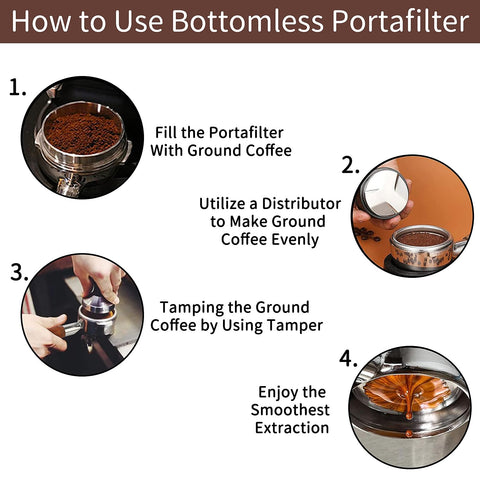 How to Use Bottomless Portafilter

1.

Fill the Portafilter With Ground Coffee

2.

Utilize a Distributor to Make Ground Coffee Evenly

3.

Tamping the Ground Coffee by Using Tamper

4.

Enjoy the Smoothest Extraction