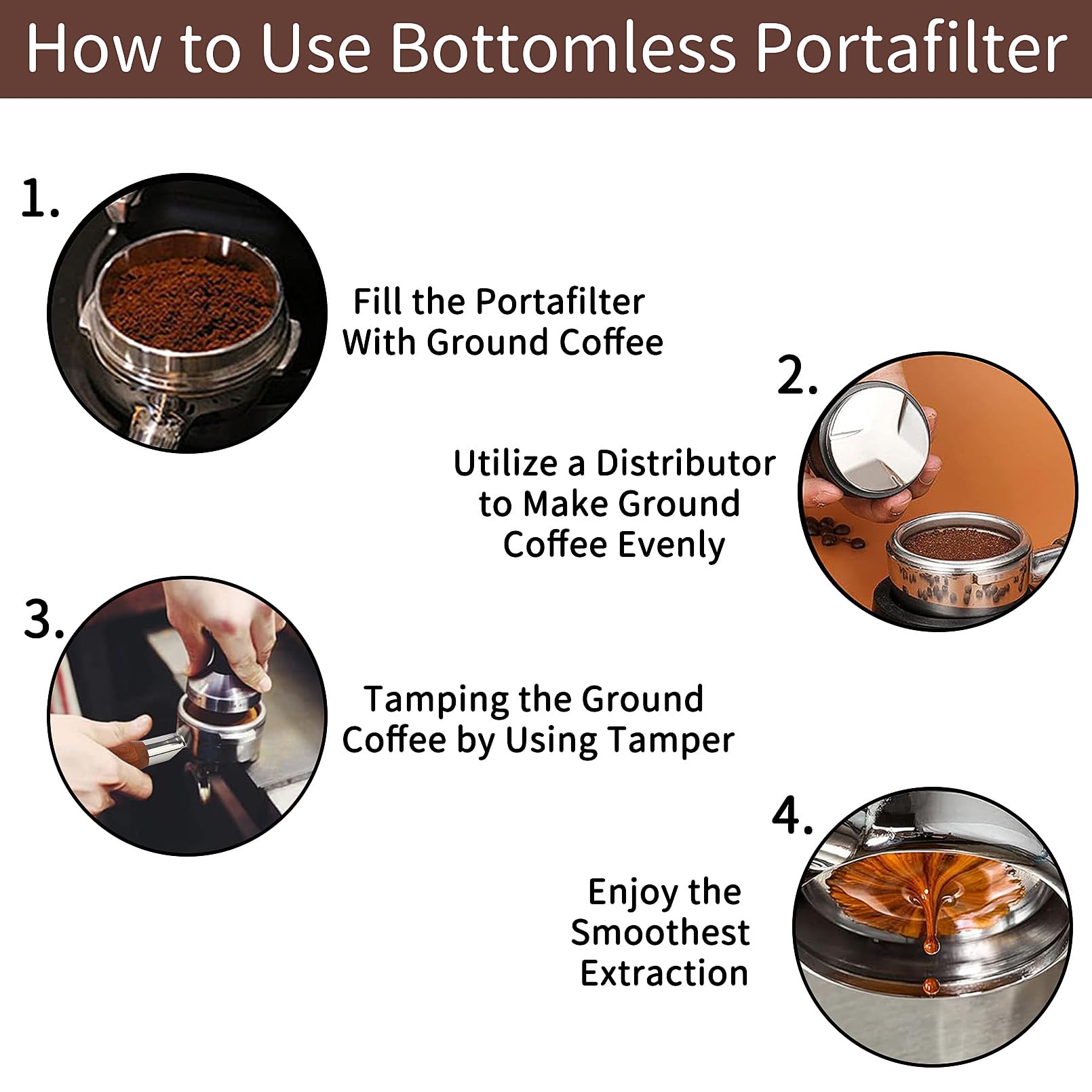 How to Use Bottomless Portafilter

1.

Fill the Portafilter With Ground Coffee

2.

Utilize a Distributor to Make Ground Coffee Evenly

3.

Tamping the Ground Coffee by Using Tamper

4.

Enjoy the Smoothest Extraction