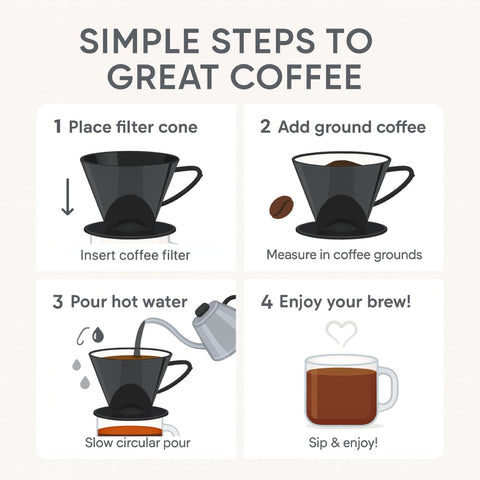 SIMPLE STEPS TO GREAT COFFEE

1 Place filter cone

Insert coffee filter

2 Add ground coffee

Measure in coffee grounds

3 Pour hot water

Slow circular pour

4 Enjoy your brew!

Sip & enjoy!