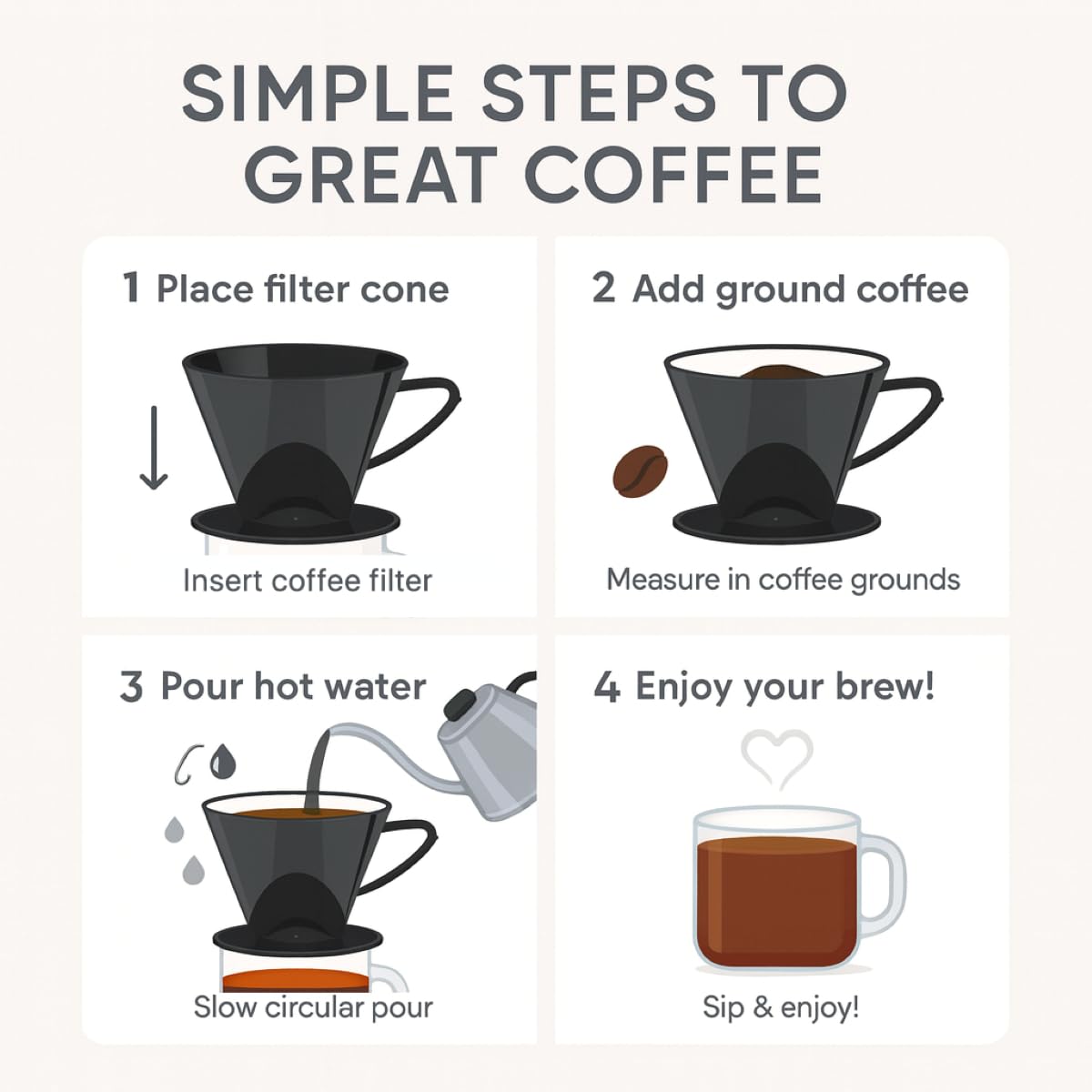 SIMPLE STEPS TO GREAT COFFEE

1 Place filter cone

Insert coffee filter

2 Add ground coffee

Measure in coffee grounds

3 Pour hot water

Slow circular pour

4 Enjoy your brew!

Sip & enjoy!