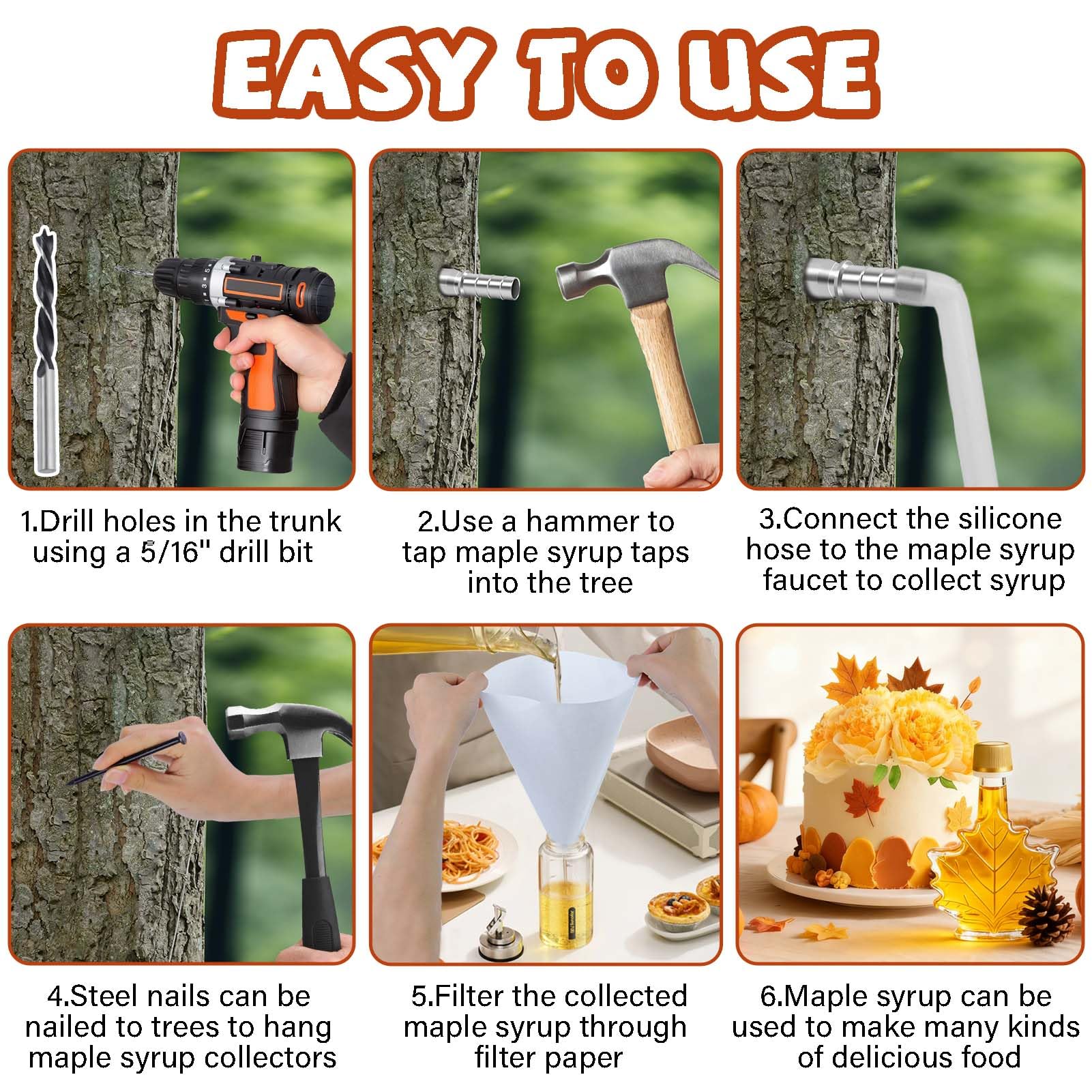 EASY TO USE

1.Drill holes in the trunk using a 5/16" drill bit

2.Use a hammer to tap maple syrup taps into the tree

3.Connect the silicone hose to the maple syrup faucet to collect syrup

4.Steel nails can be nailed to trees to hang maple syrup collectors

5.Filter the collected maple syrup through filter paper

6.Maple syrup can be used to make many kinds of delicious food