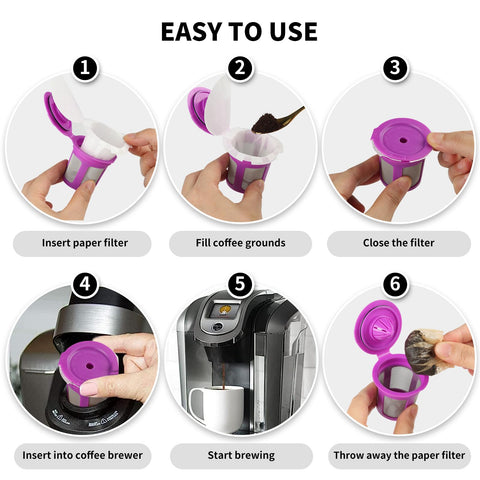 EASY TO USE

1

Insert paper filter

2

Fill coffee grounds

3

Close the filter

4

Insert into coffee brewer

5

Start brewing

6

Throw away the paper filter