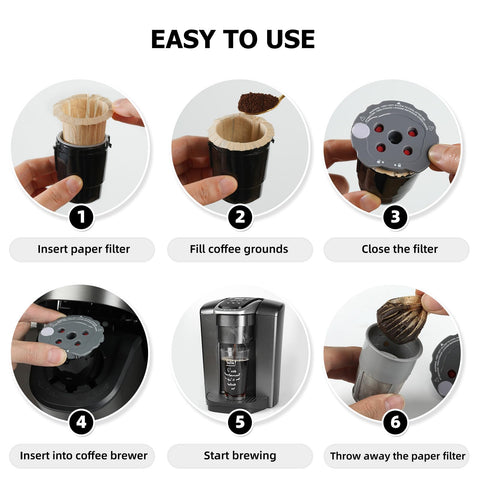 EASY TO USE

1
Insert paper filter

2
Fill coffee grounds

3
Close the filter

4
Insert into coffee brewer

5
Start brewing

6
Throw away the paper filter