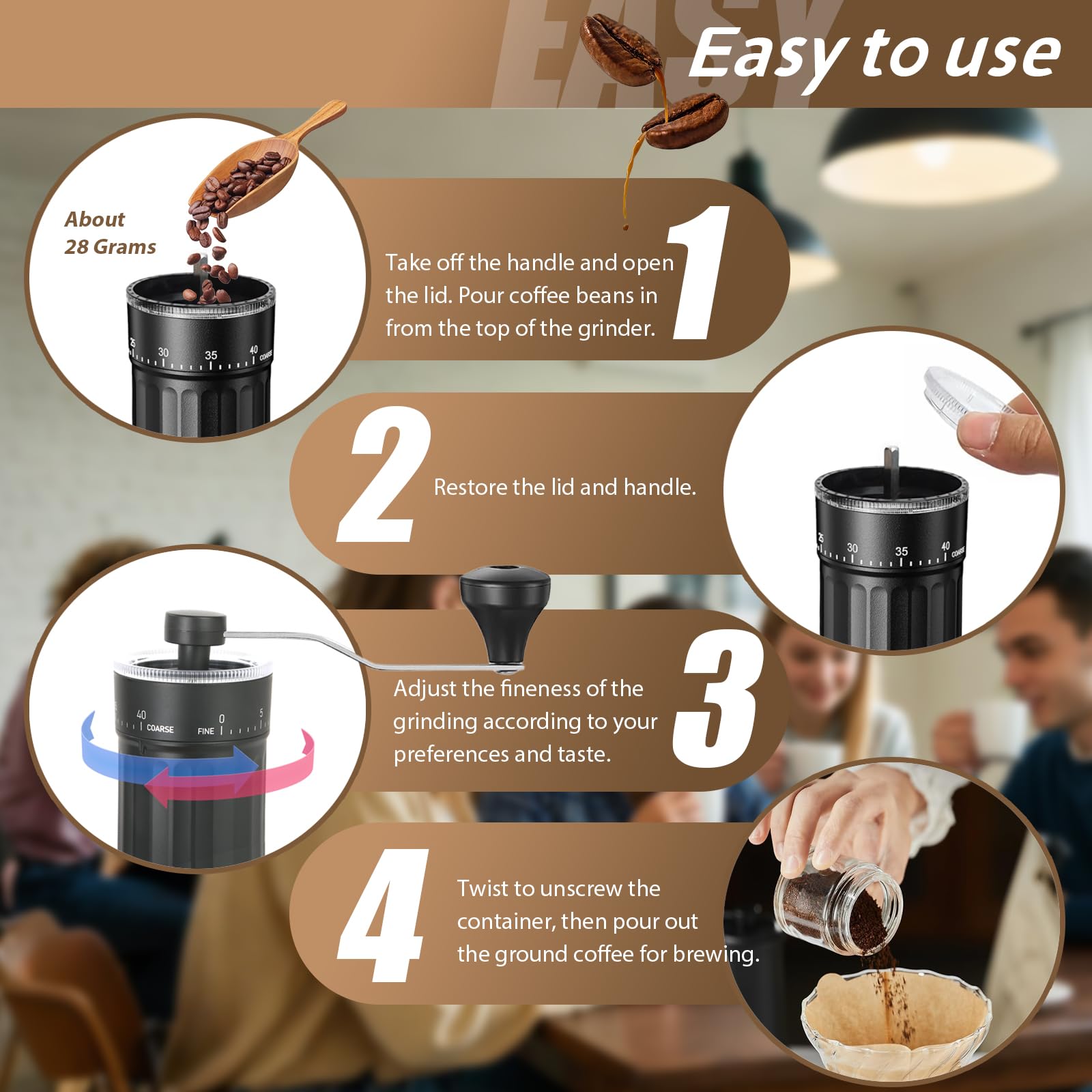 EASY

Easy to use

About 28 Grams

25 30 35 40 COARSE

1 Take off the handle and open the lid. Pour coffee beans in from the top of the grinder.

2 Restore the lid and handle.

25 30 35 40 COARSE

40 COARSE FINE 0 5

3 Adjust the fineness of the grinding according to your preferences and taste.

4 Twist to unscrew the container, then pour out the ground coffee for brewing.