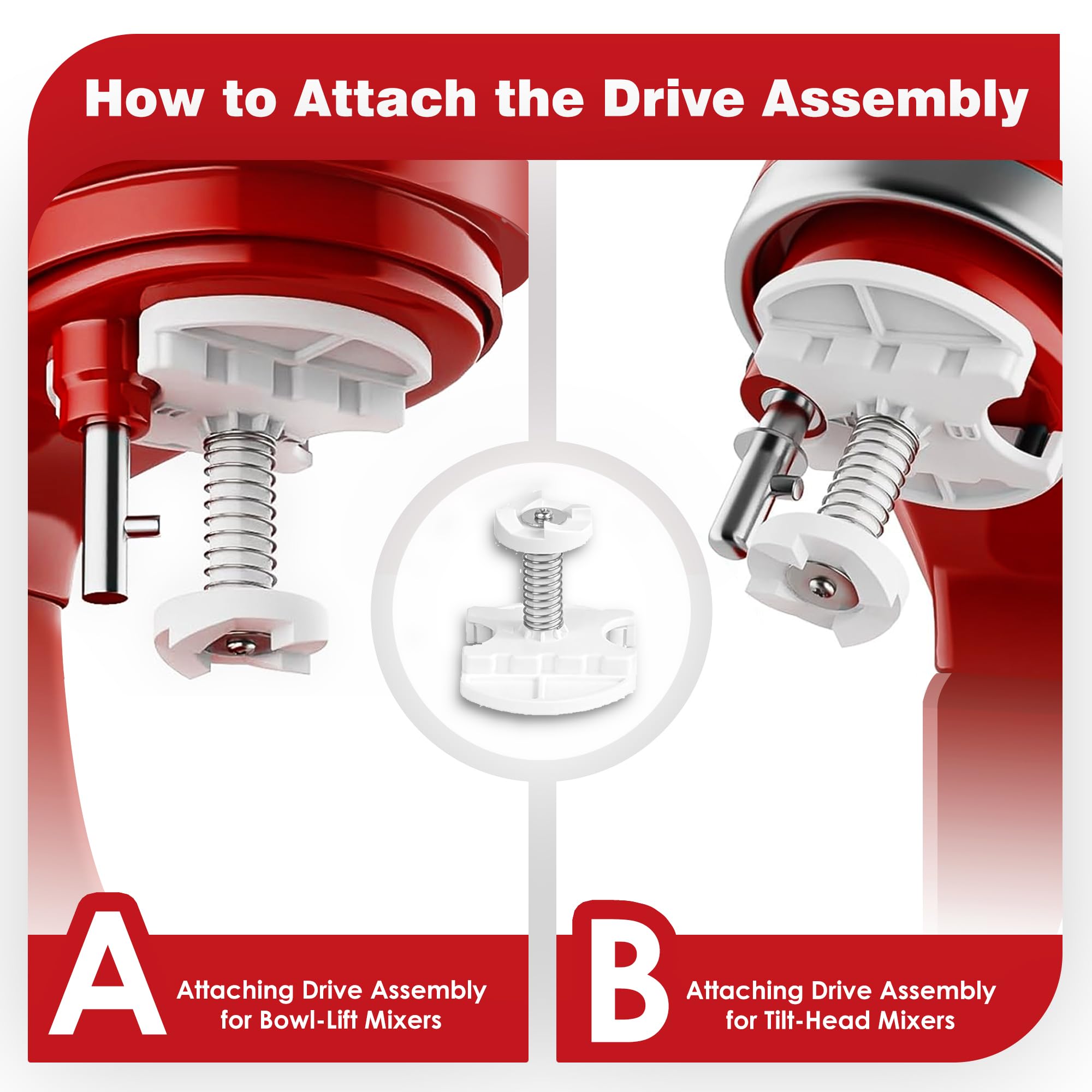 How to Attach the Drive Assembly

A
Attaching Drive Assembly for Bowl-Lift Mixers

B
Attaching Drive Assembly for Tilt-Head Mixers