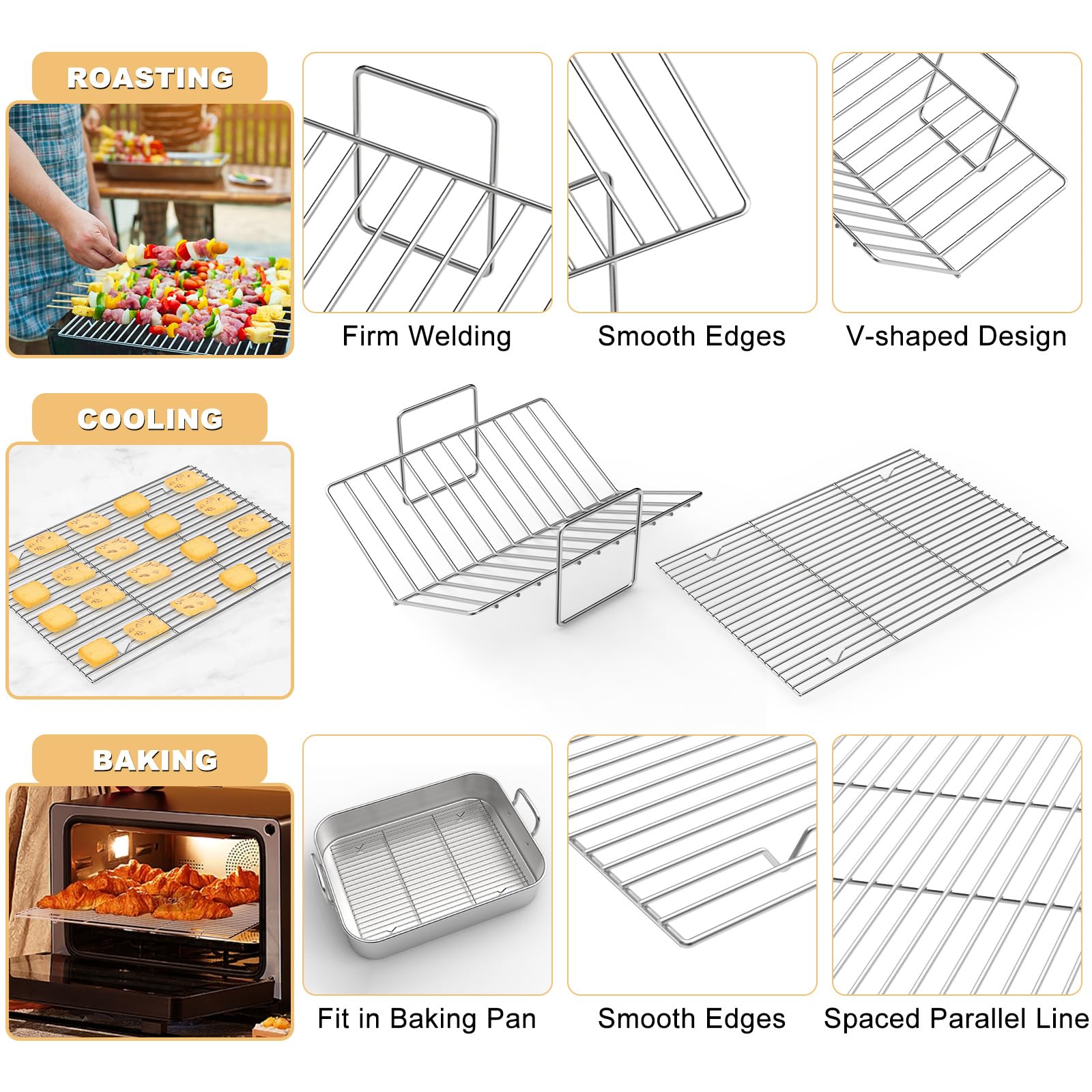 ROASTING

Firm Welding

Smooth Edges

V-shaped Design

COOLING

BAKING

Fit in Baking Pan

Smooth Edges

Spaced Parallel Line