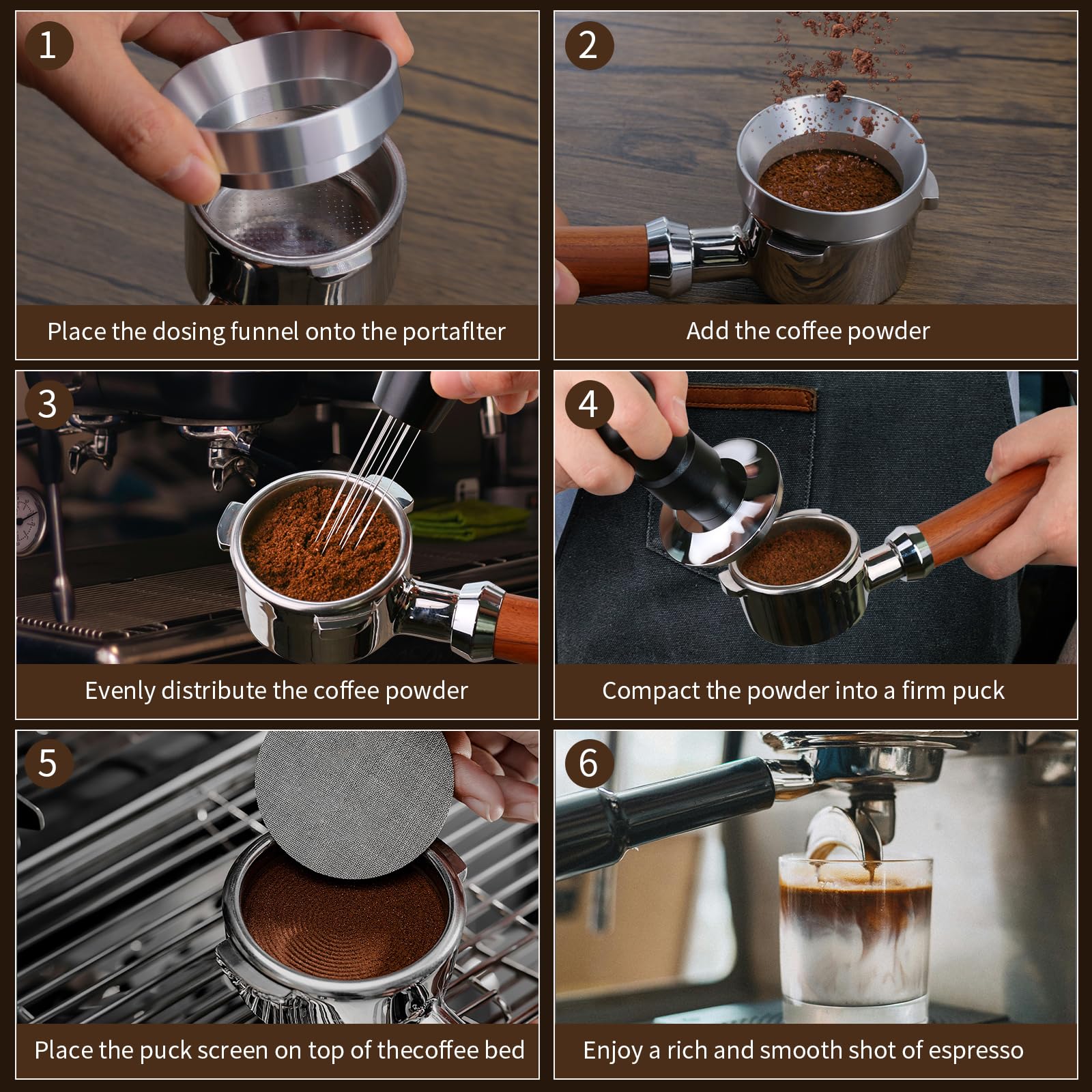 1
Place the dosing funnel onto the portaflter

2
Add the coffee powder

3
Evenly distribute the coffee powder

4
Compact the powder into a firm puck

5
Place the puck screen on top of thecoffee bed

6
Enjoy a rich and smooth shot of espresso