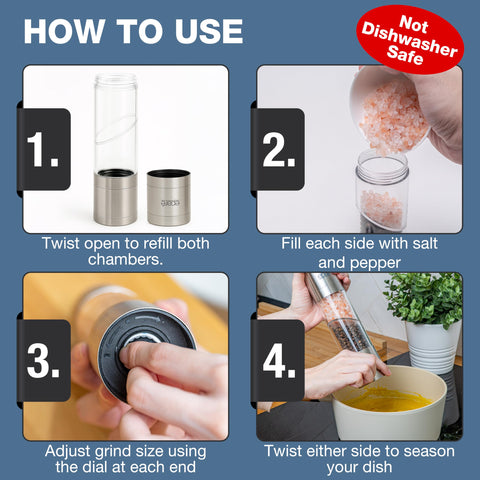 HOW TO USE

Not Dishwasher Safe

1.

Twist open to refill both chambers.

2.

Fill each side with salt and pepper

3.

Adjust grind size using the dial at each end

4.

Twist either side to season your dish