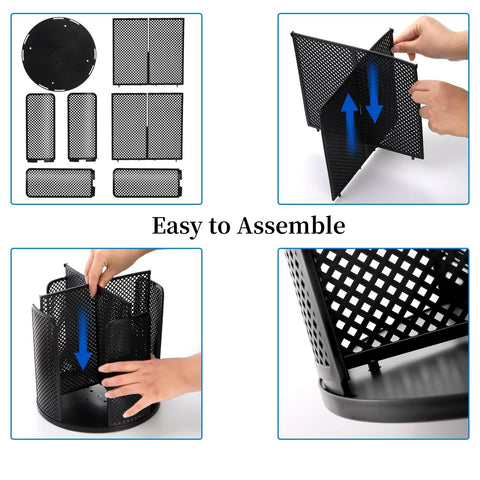 Easy to Assemble