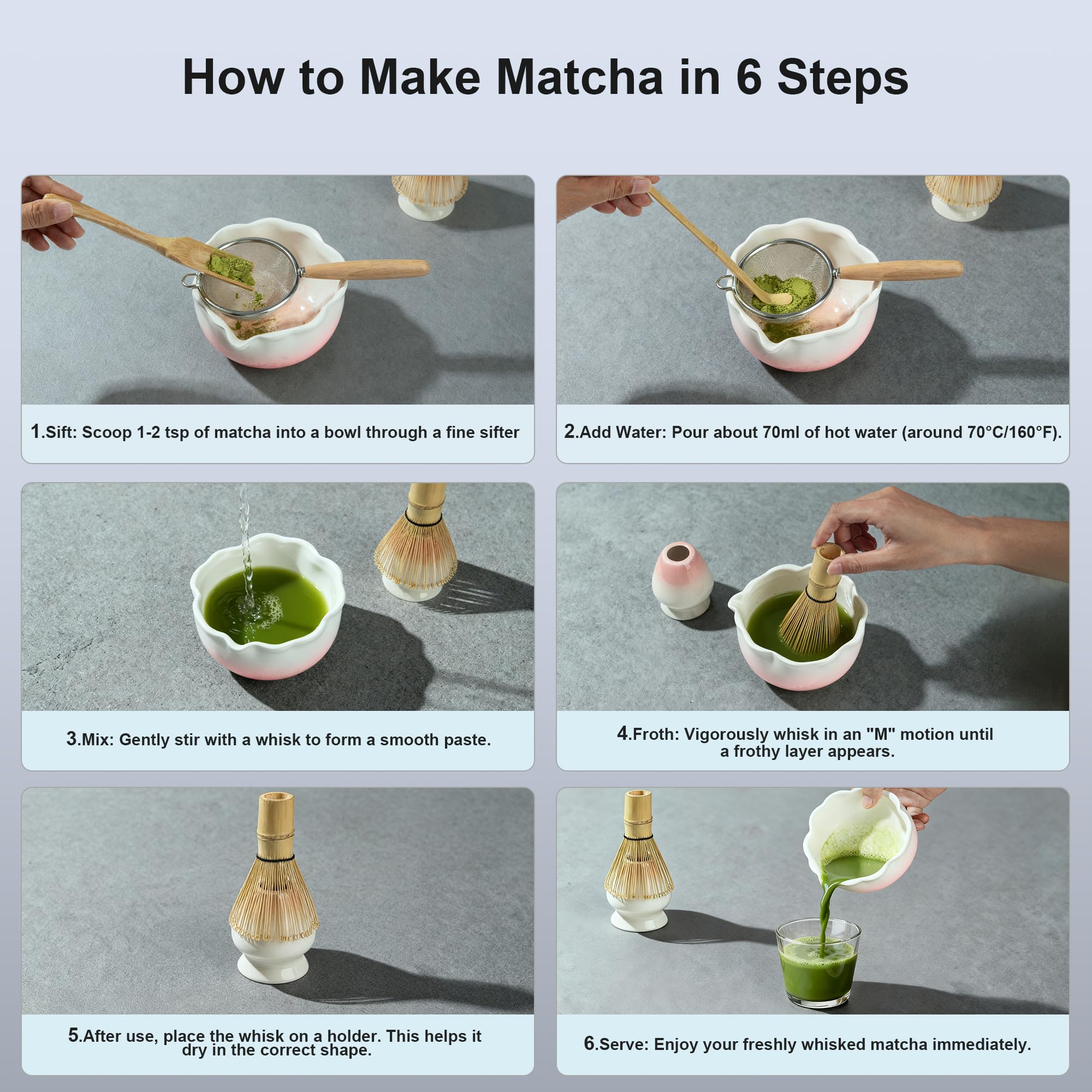 How to Make Matcha in 6 Steps

1.Sift: Scoop 1-2 tsp of matcha into a bowl through a fine sifter

2.Add Water: Pour about 70ml of hot water (around 70°C/160°F).

3.Mix: Gently stir with a whisk to form a smooth paste.

4.Froth: Vigorously whisk in an "M" motion until a frothy layer appears.

5.After use, place the whisk on a holder. This helps it dry in the correct shape.

6.Serve: Enjoy your freshly whisked matcha immediately.