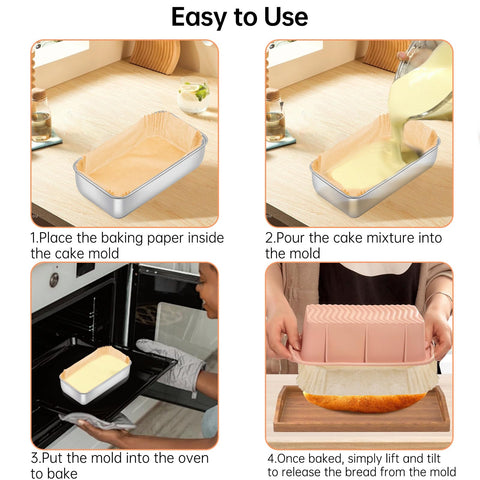 Easy to Use

1.Place the baking paper inside the cake mold

2.Pour the cake mixture into the mold

3.Put the mold into the oven to bake

4.Once baked, simply lift and tilt to release the bread from the mold