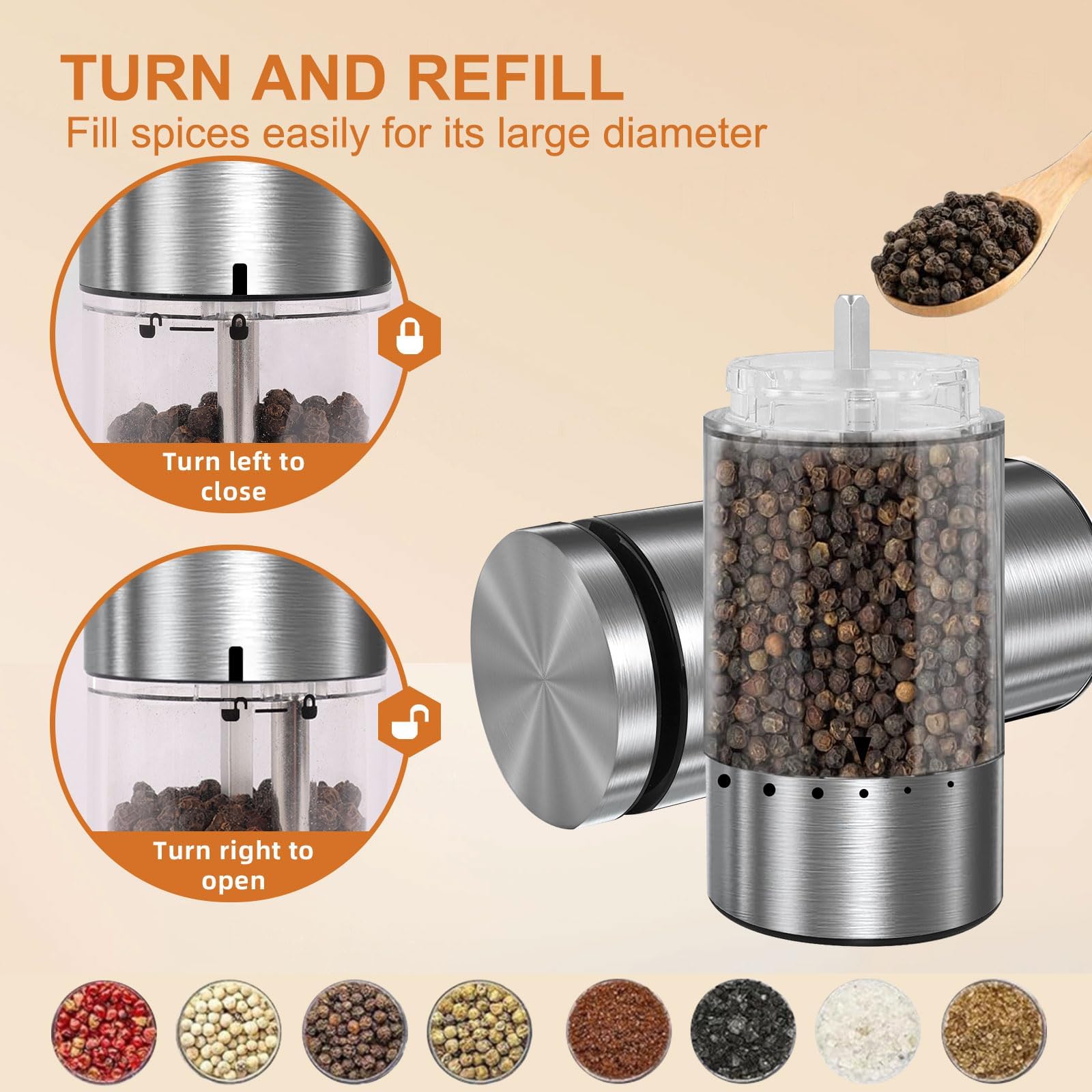 TURN AND REFILL
Fill spices easily for its large diameter

Turn left to close

Turn right to open