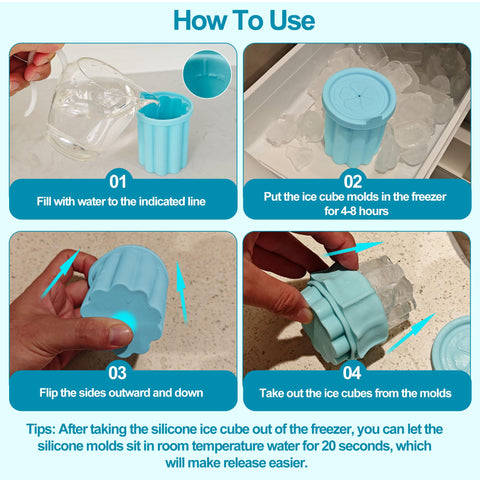 How To Use

01
Fill with water to the indicated line

02
Put the ice cube molds in the freezer for 4-8 hours

03
Flip the sides outward and down

04
Take out the ice cubes from the molds

Tips: After taking the silicone ice cube out of the freezer, you can let the silicone molds sit in room temperature water for 20 seconds, which will make release easier.