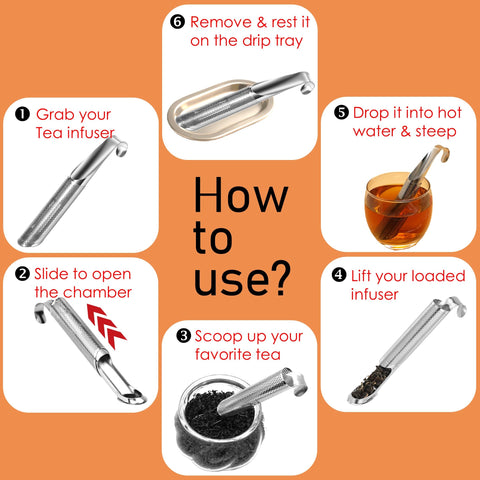 How to use?

❶ Grab your Tea infuser

❷ Slide to open the chamber

❸ Scoop up your favorite tea

❹ Lift your loaded infuser

❺ Drop it into hot water & steep

❻ Remove & rest it on the drip tray