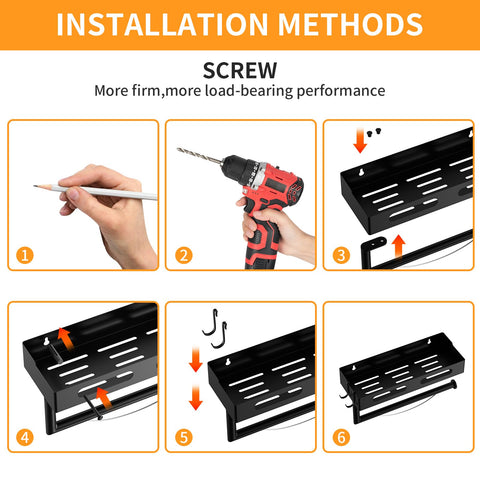 INSTALLATION METHODS

SCREW

More firm,more load-bearing performance

1

2

3

4

5

6