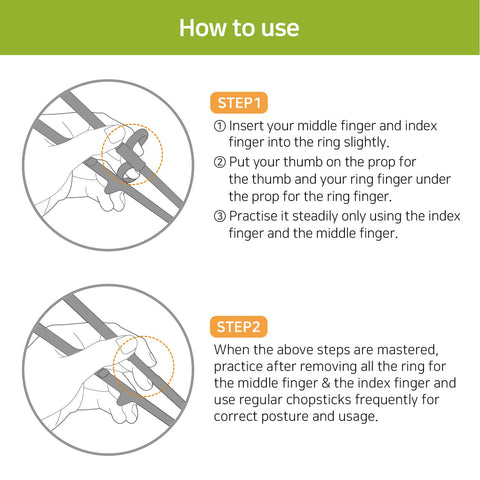 How to use

STEP1

① Insert your middle finger and index finger into the ring slightly.

② Put your thumb on the prop for the thumb and your ring finger under the prop for the ring finger.

③ Practise it steadily only using the index finger and the middle finger.

STEP2

When the above steps are mastered, practice after removing all the ring for the middle finger & the index finger and use regular chopsticks frequently for correct posture and usage.