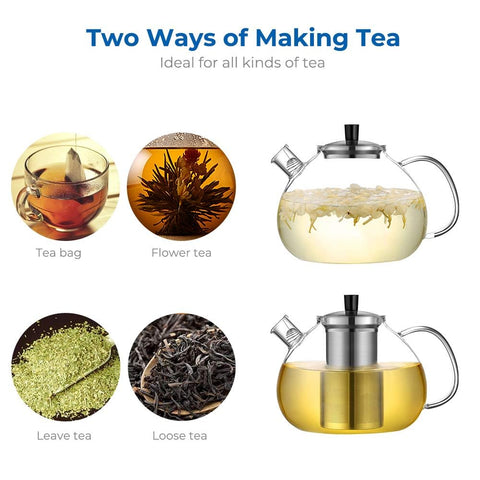 Two Ways of Making Tea
Ideal for all kinds of tea

Tea bag
Flower tea

Leave tea
Loose tea