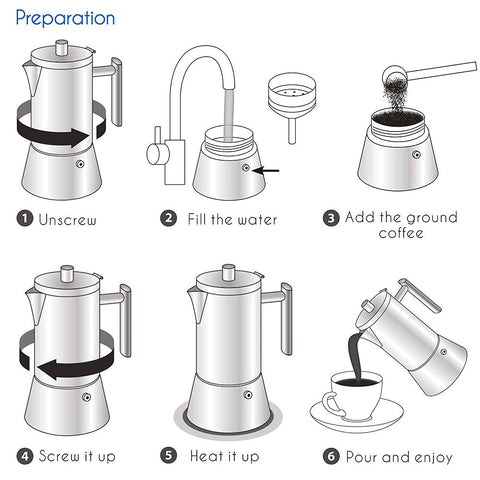 Preparation

1 Unscrew

2 Fill the water

3 Add the ground coffee

4 Screw it up

5 Heat it up

6 Pour and enjoy