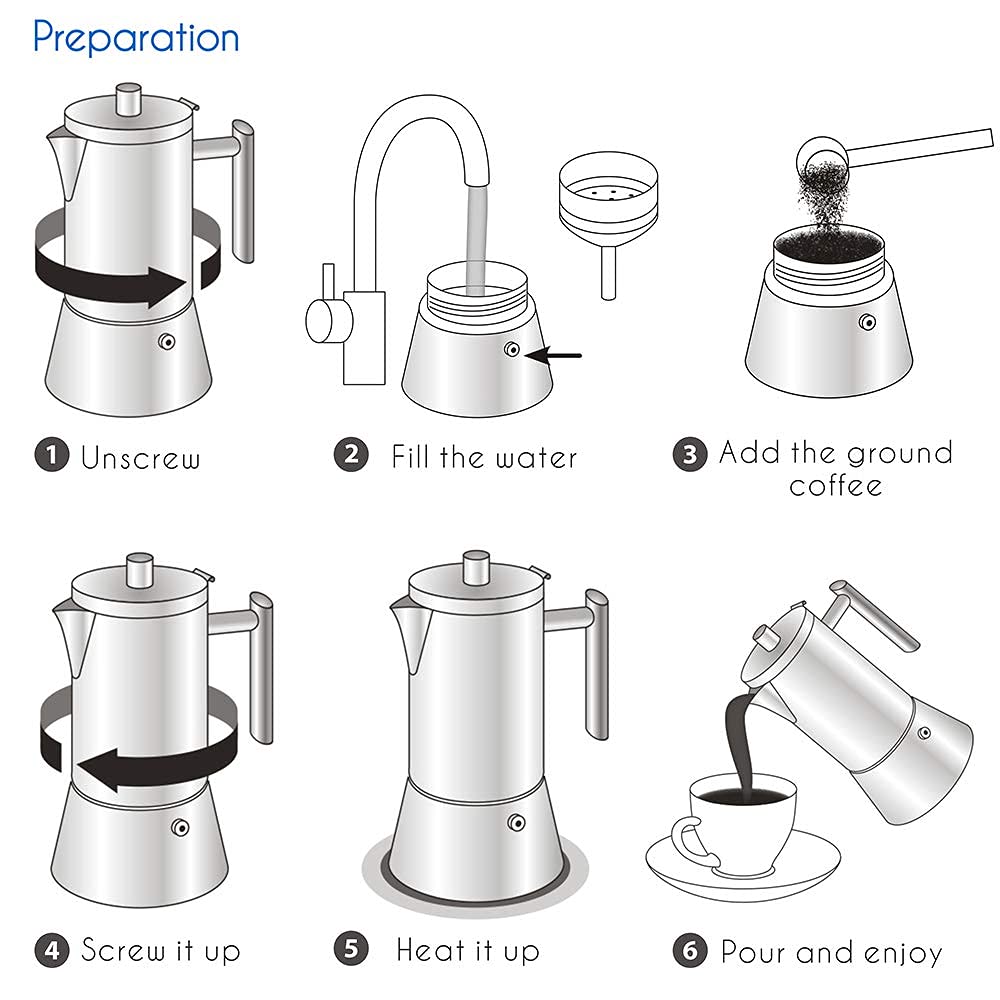 Preparation

1 Unscrew

2 Fill the water

3 Add the ground coffee

4 Screw it up

5 Heat it up

6 Pour and enjoy