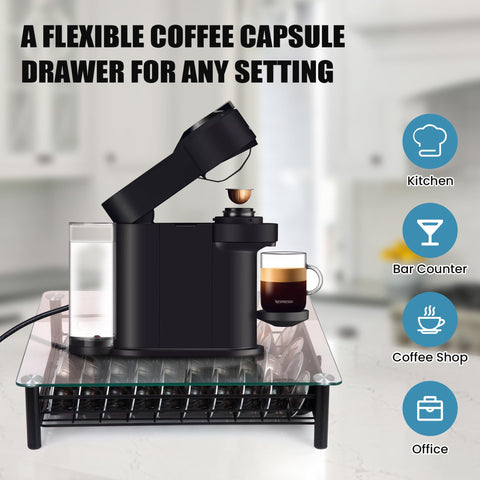 A FLEXIBLE COFFEE CAPSULE DRAWER FOR ANY SETTING

Kitchen

Bar Counter

Coffee Shop

Office

NESPRESSO