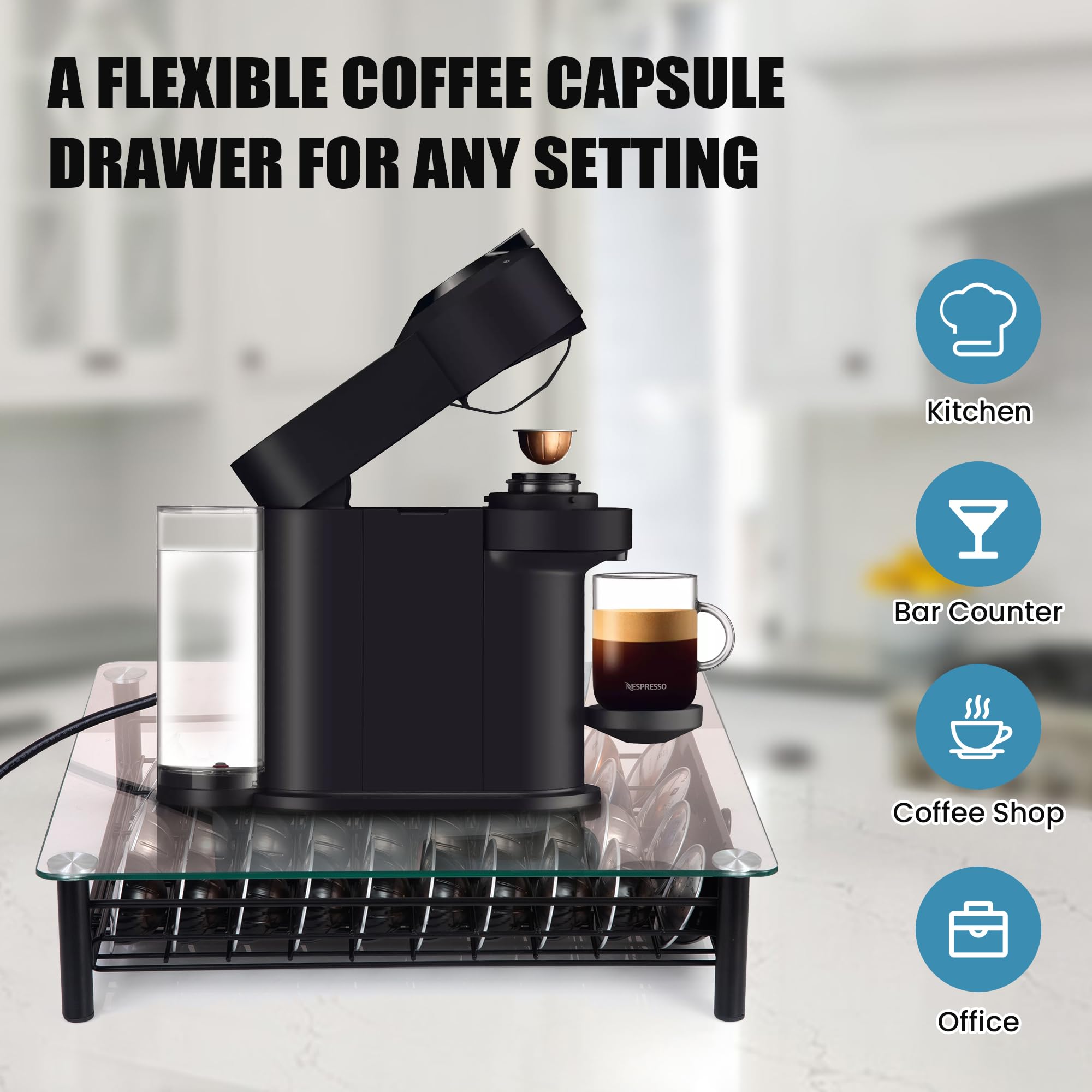 A FLEXIBLE COFFEE CAPSULE DRAWER FOR ANY SETTING

NESPRESSO

Kitchen

Bar Counter

Coffee Shop

Office