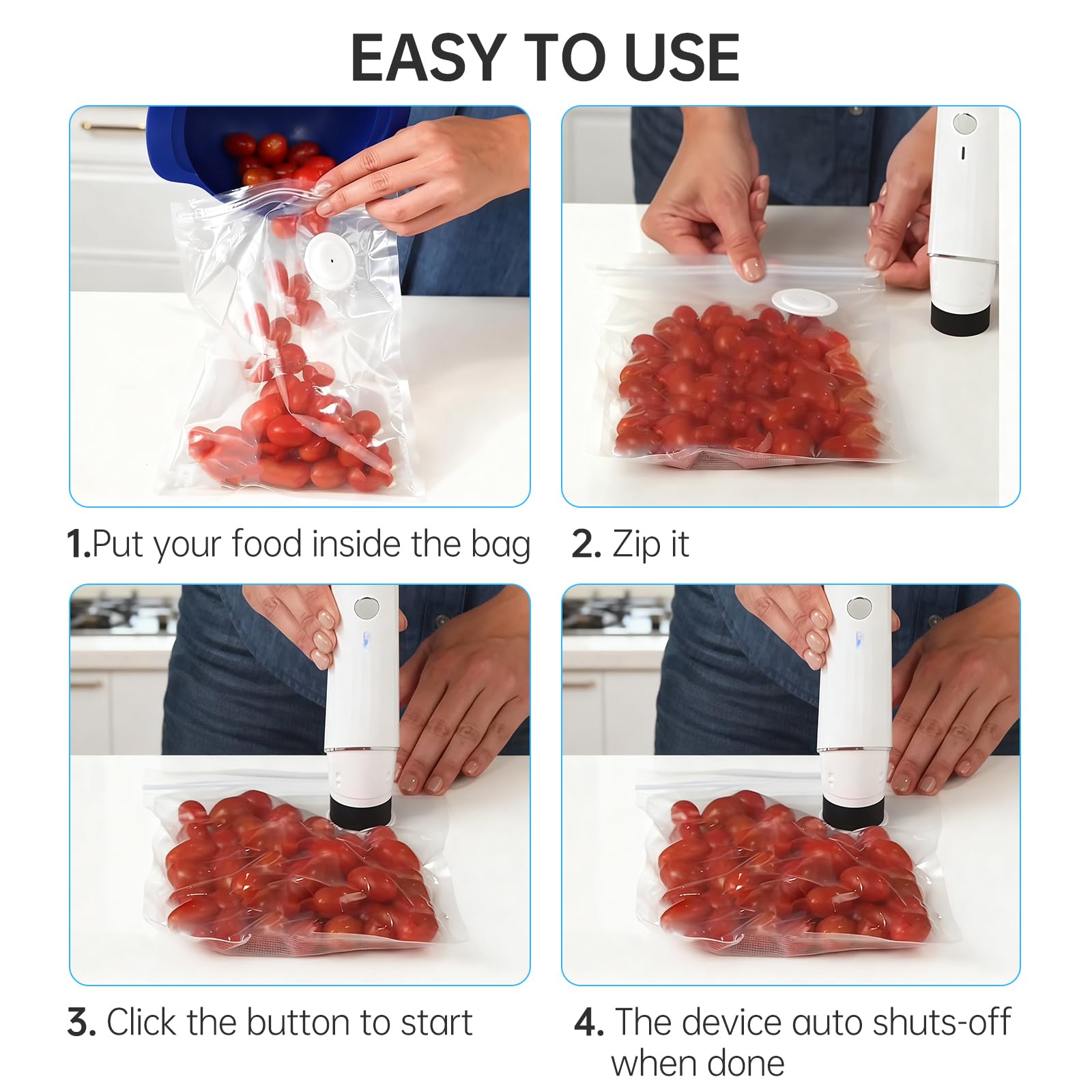 EASY TO USE

1.Put your food inside the bag

2. Zip it

3. Click the button to start

4. The device auto shuts-off when done