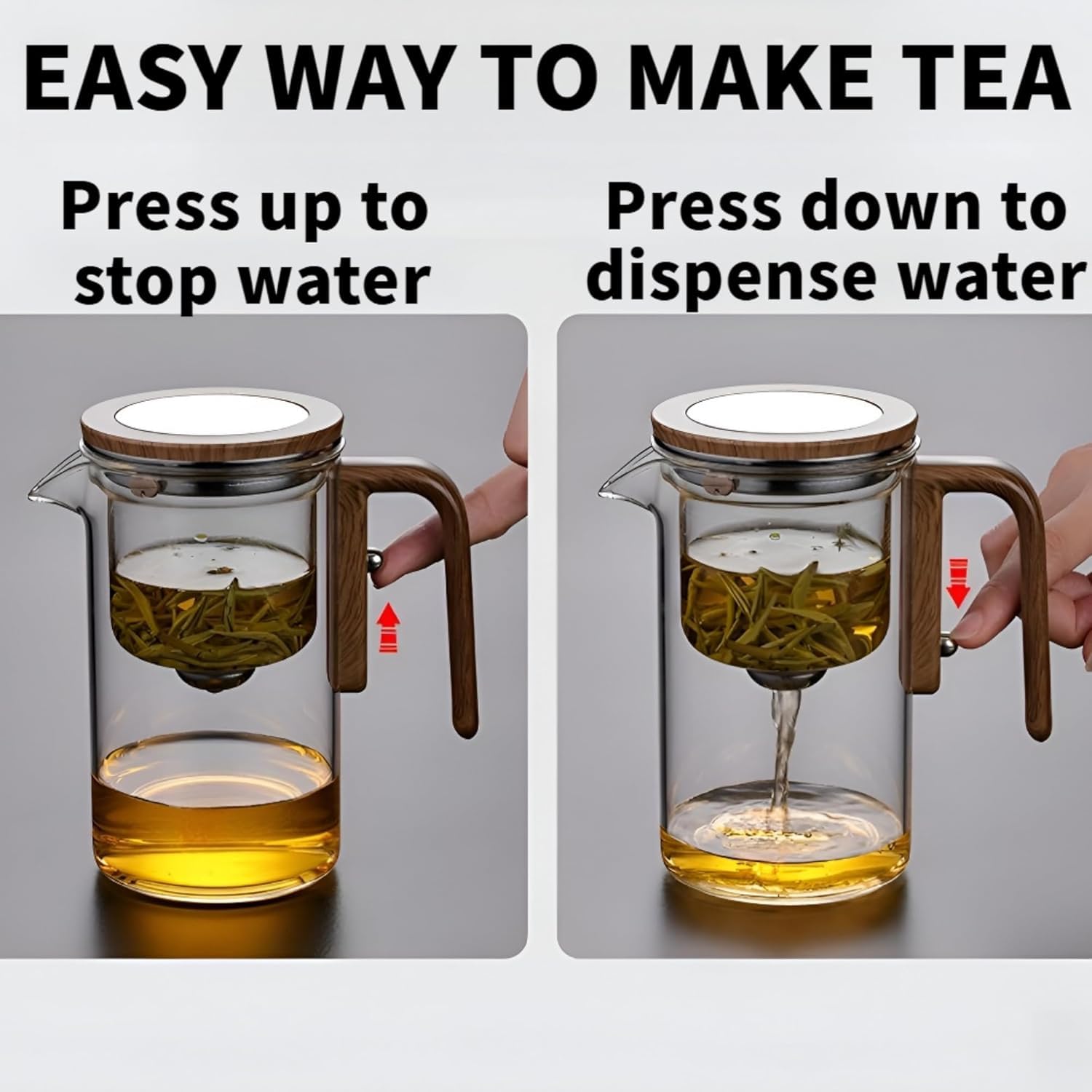 EASY WAY TO MAKE TEA

Press up to stop water

Press down to dispense water