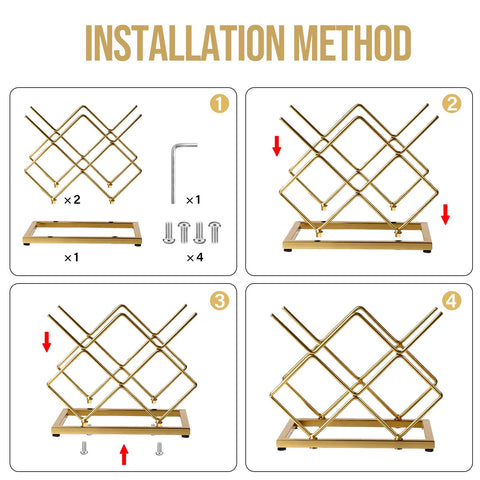 INSTALLATION METHOD

1

×2

×1

×1

×4

2

3

4