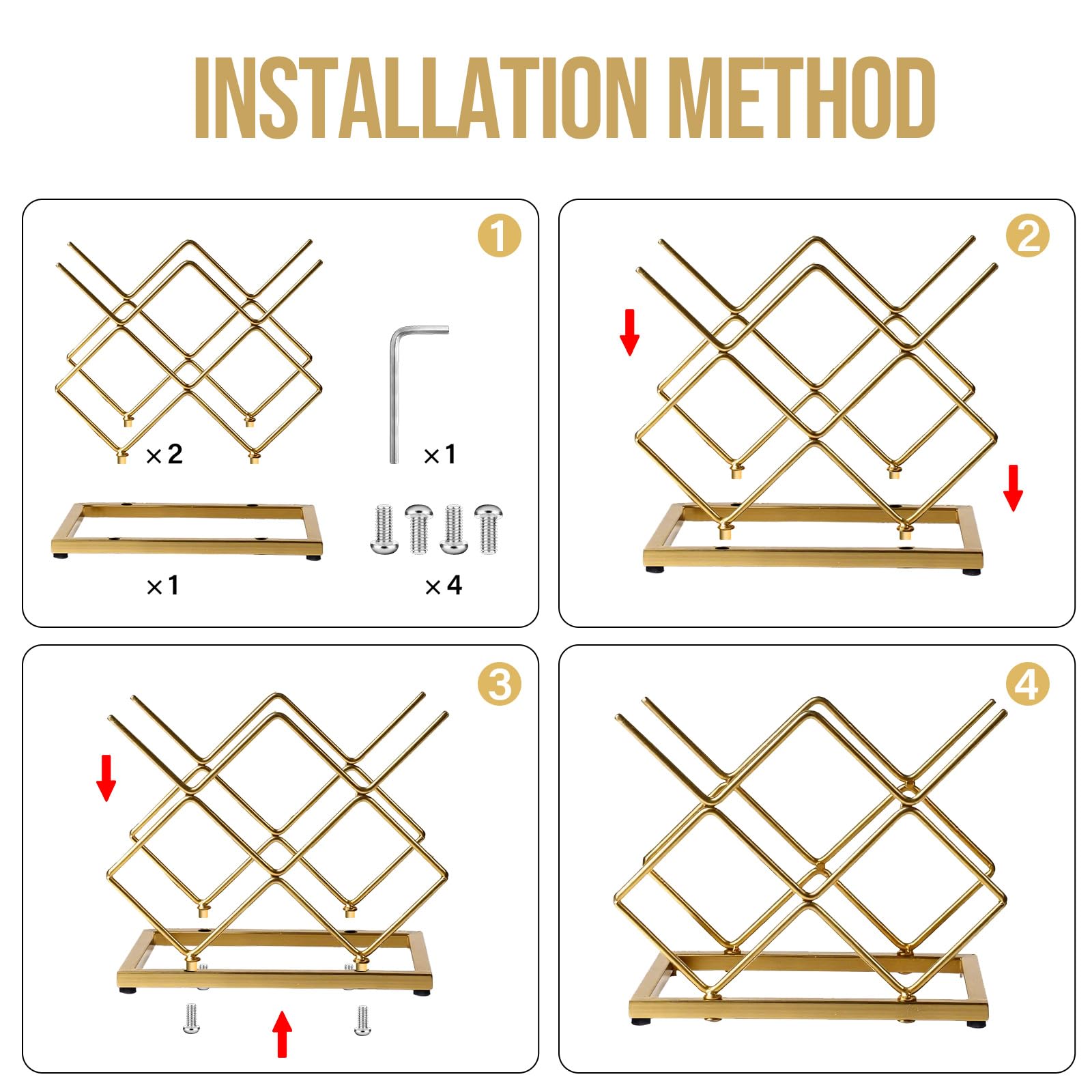 INSTALLATION METHOD

1

×2

×1

×1

×4

2

3

4