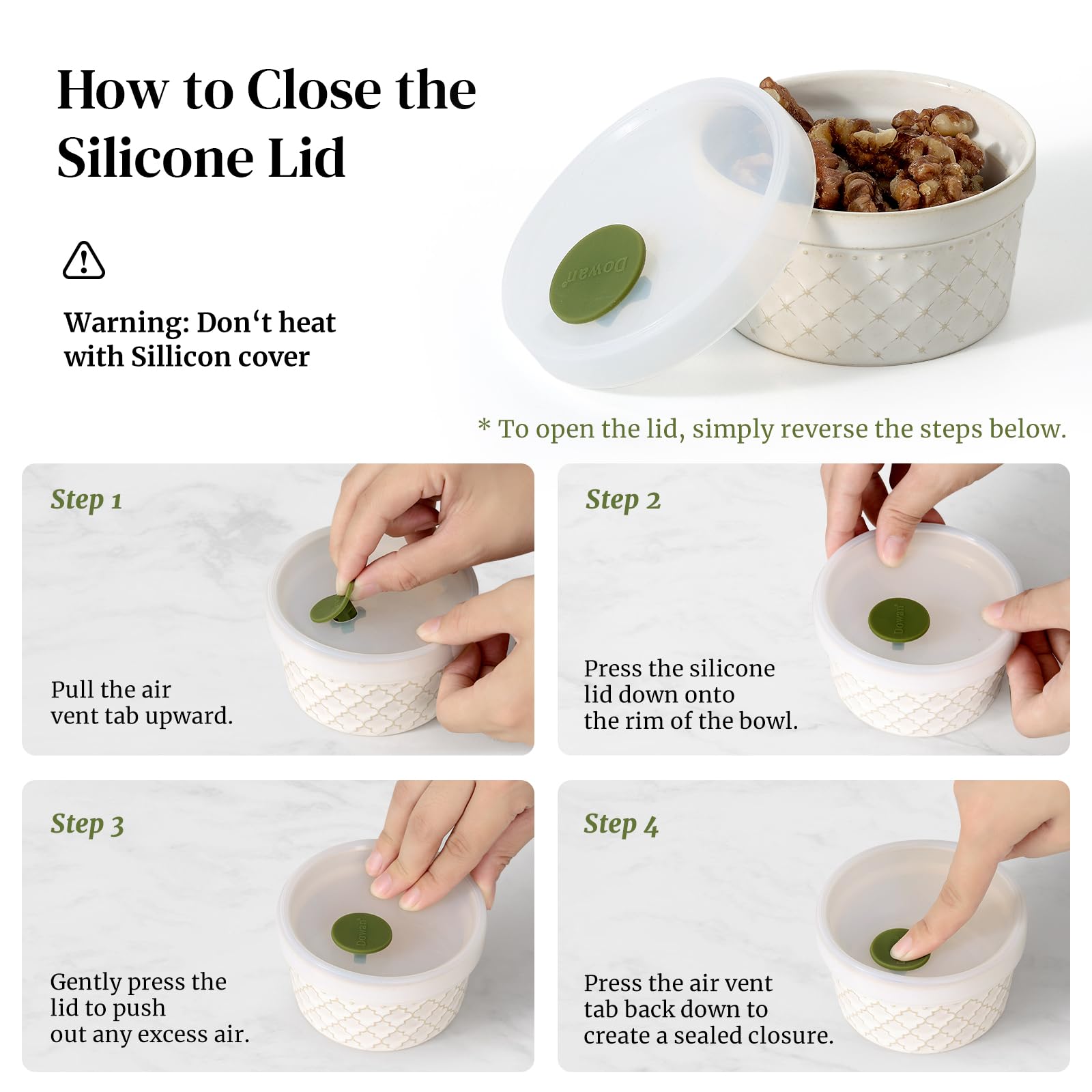 How to Close the Silicone Lid

Warning: Don‘t heat with Sillicon cover

Dowan

* To open the lid, simply reverse the steps below.

Step 1

Pull the air vent tab upward.

Step 2

Press the silicone lid down onto the rim of the bowl.

Dowan

Step 3

Gently press the lid to push out any excess air.

Dowan

Step 4

Press the air vent tab back down to create a sealed closure.