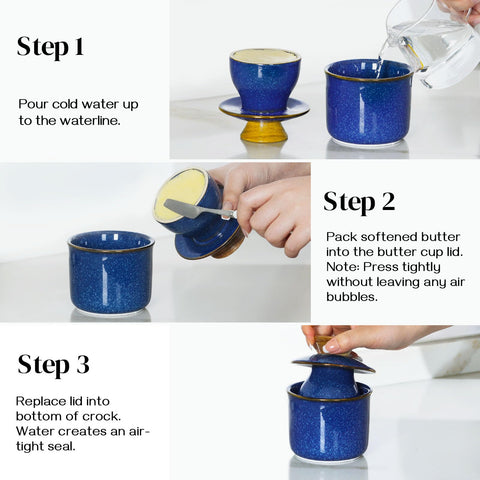 Step 1

Pour cold water up to the waterline.

Step 2

Pack softened butter into the butter cup lid. Note: Press tightly without leaving any air bubbles.

Step 3

Replace lid into bottom of crock. Water creates an air-tight seal.