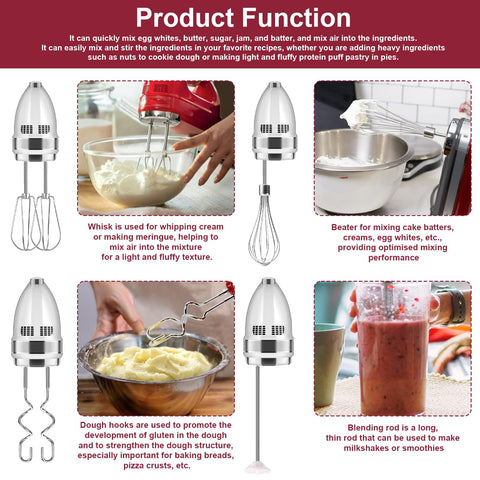 Product Function

It can quickly mix egg whites, butter, sugar, jam, and batter, and mix air into the ingredients. It can easily mix and stir the ingredients in your favorite recipes, whether you are adding heavy ingredients such as nuts to cookie dough or making light and fluffy protein puff pastry in pies.

Whisk is used for whipping cream or making meringue, helping to mix air into the mixture for a light and fluffy texture.

Beater for mixing cake batters, creams, egg whites, etc., providing optimised mixing performance

Dough hooks are used to promote the development of gluten in the dough and to strengthen the dough structure, especially important for baking breads, pizza crusts, etc.

Blending rod is a long, thin rod that can be used to make milkshakes or smoothies