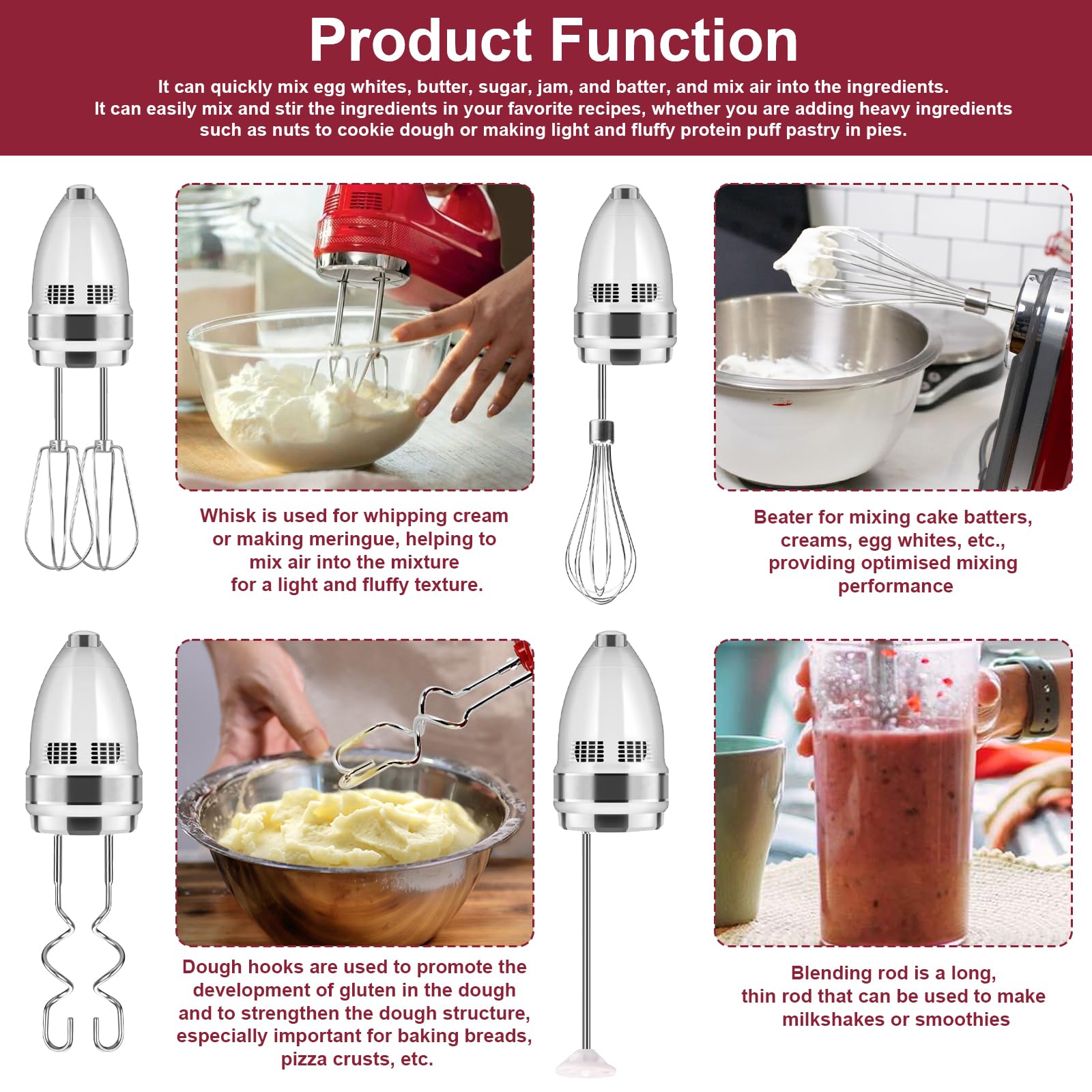 Product Function

It can quickly mix egg whites, butter, sugar, jam, and batter, and mix air into the ingredients. It can easily mix and stir the ingredients in your favorite recipes, whether you are adding heavy ingredients such as nuts to cookie dough or making light and fluffy protein puff pastry in pies.

Whisk is used for whipping cream or making meringue, helping to mix air into the mixture for a light and fluffy texture.

Beater for mixing cake batters, creams, egg whites, etc., providing optimised mixing performance

Dough hooks are used to promote the development of gluten in the dough and to strengthen the dough structure, especially important for baking breads, pizza crusts, etc.

Blending rod is a long, thin rod that can be used to make milkshakes or smoothies