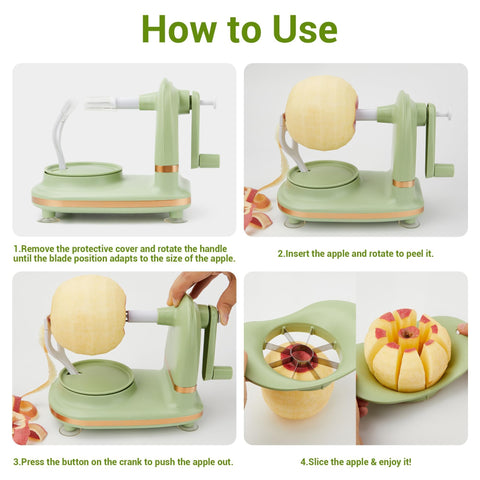 How to Use

1.Remove the protective cover and rotate the handle until the blade position adapts to the size of the apple.

2.Insert the apple and rotate to peel it.

3.Press the button on the crank to push the apple out.

4.Slice the apple & enjoy it!