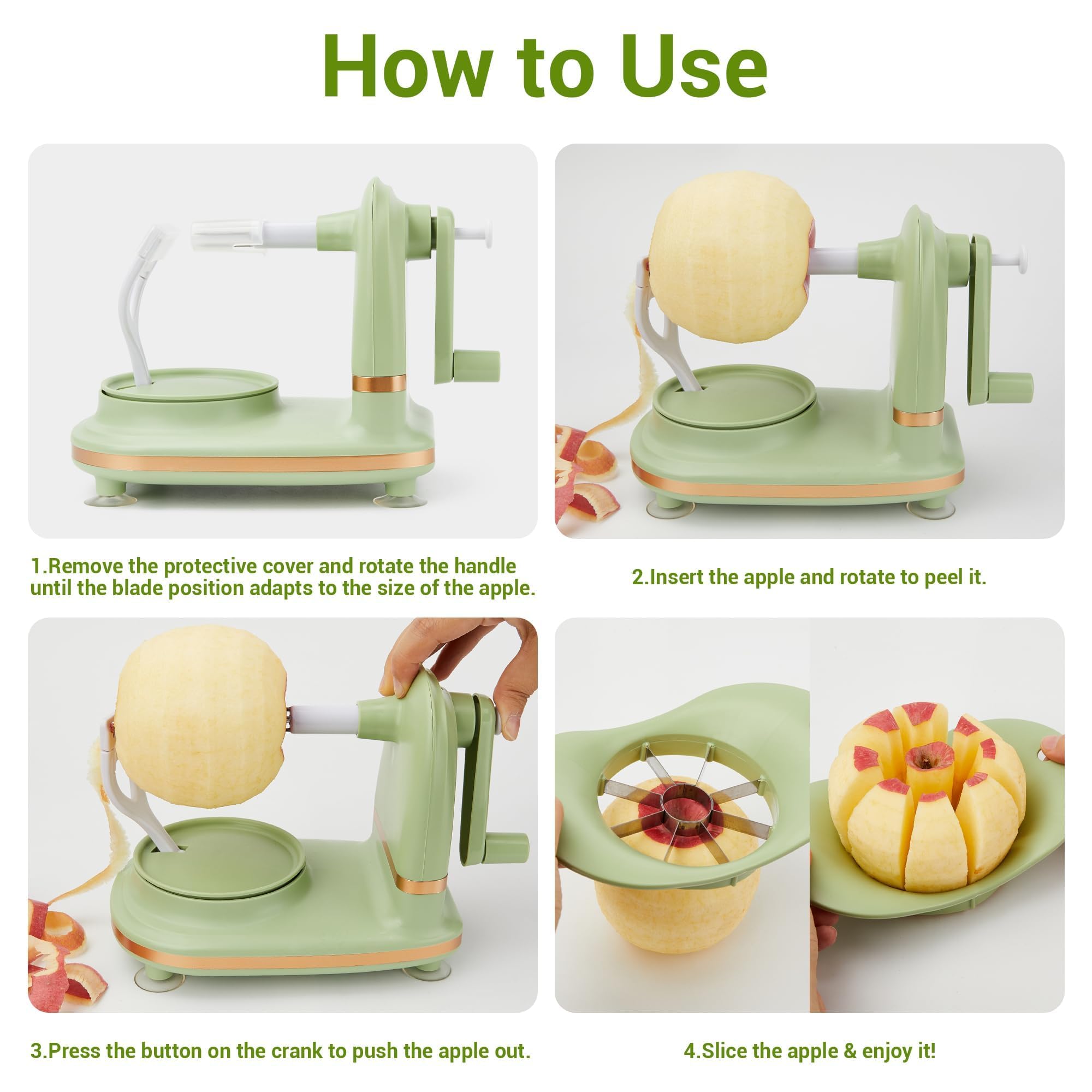 How to Use

1.Remove the protective cover and rotate the handle until the blade position adapts to the size of the apple.

2.Insert the apple and rotate to peel it.

3.Press the button on the crank to push the apple out.

4.Slice the apple & enjoy it!