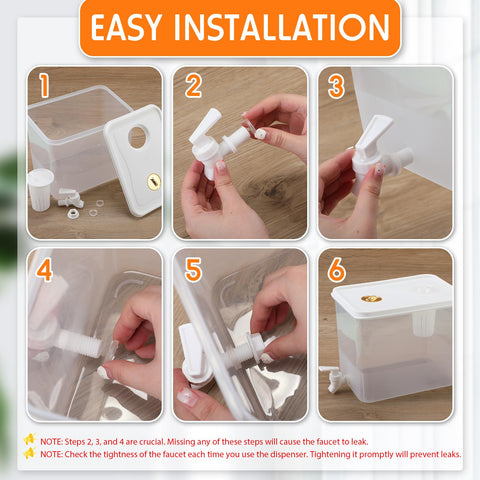 EASY INSTALLATION

1

2

3

4

5

6

NOTE: Steps 2, 3, and 4 are crucial. Missing any of these steps will cause the faucet to leak.

NOTE: Check the tightness of the faucet each time you use the dispenser. Tightening it promptly will prevent leaks.