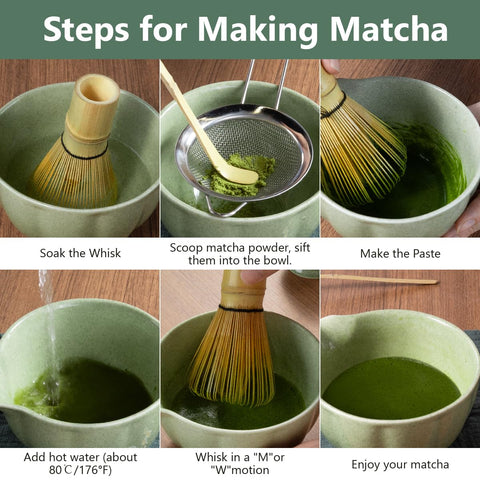 Steps for Making Matcha

Soak the Whisk

Scoop matcha powder, sift them into the bowl.

Make the Paste

Add hot water (about 80℃/176°F)

Whisk in a "M"or "W"motion

Enjoy your matcha