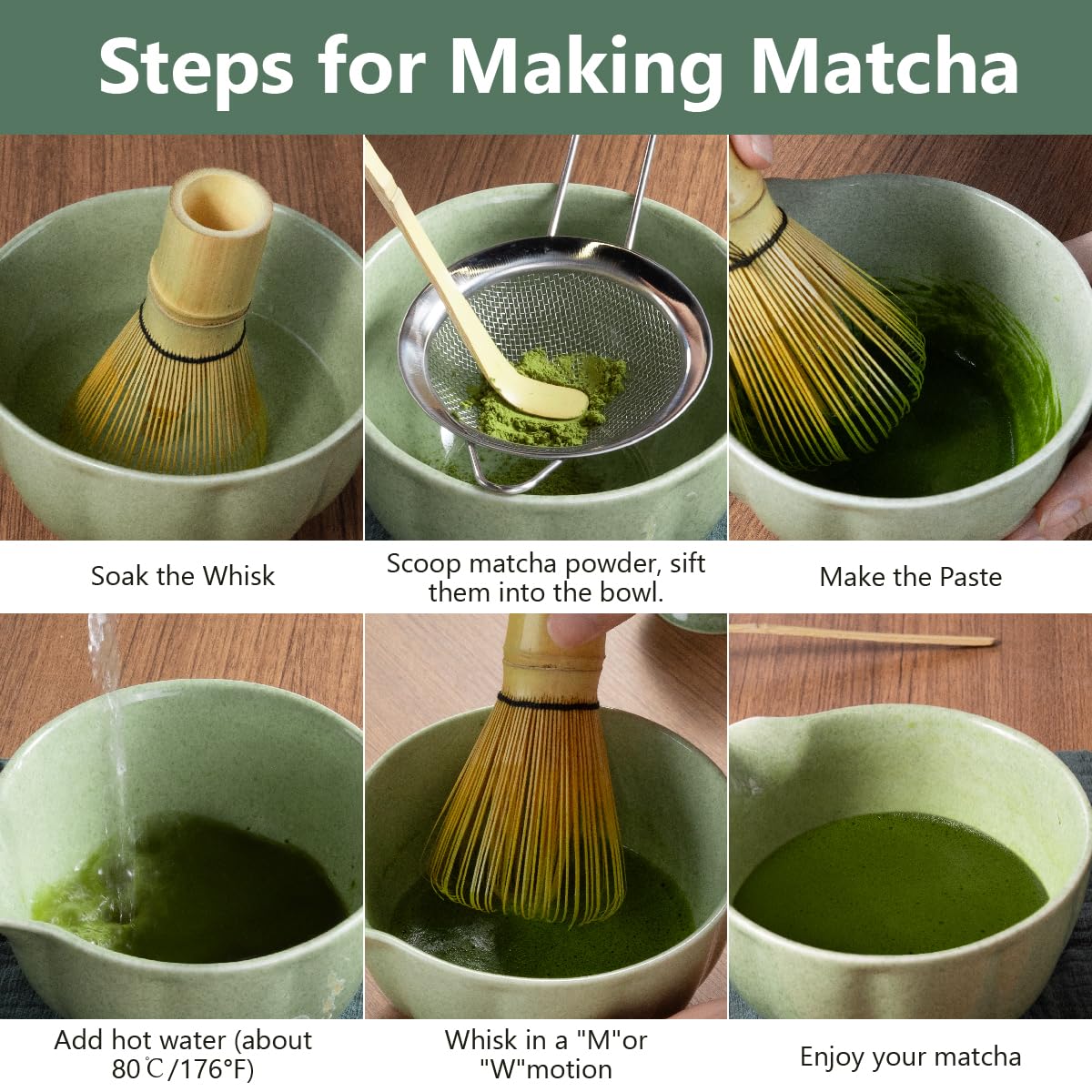 Steps for Making Matcha

Soak the Whisk

Scoop matcha powder, sift them into the bowl.

Make the Paste

Add hot water (about 80℃/176°F)

Whisk in a "M"or "W"motion

Enjoy your matcha