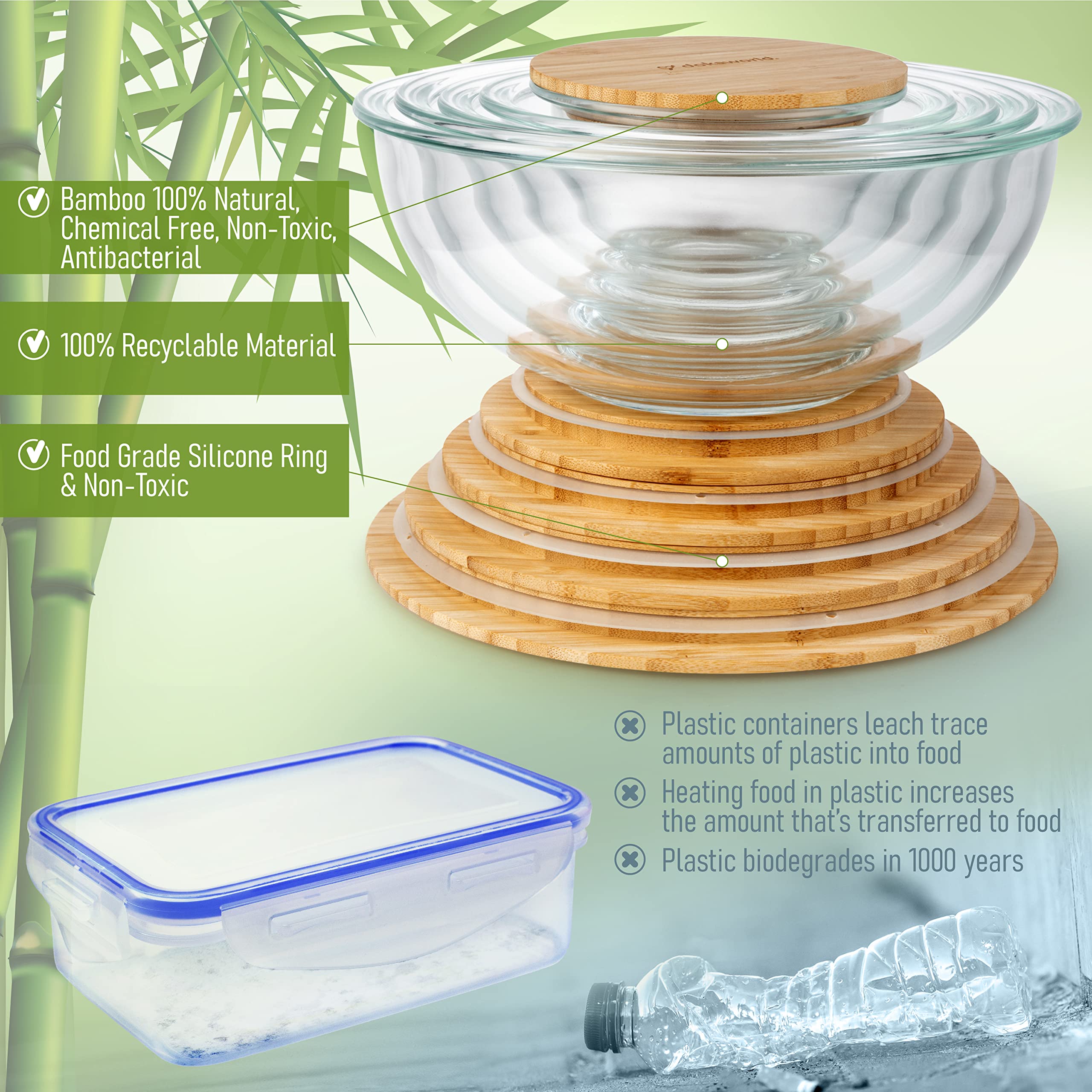 dokaworld

Bamboo 100% Natural, Chemical Free, Non-Toxic, Antibacterial

100% Recyclable Material

Food Grade Silicone Ring & Non-Toxic

Plastic containers leach trace amounts of plastic into food

Heating food in plastic increases the amount that's transferred to food

Plastic biodegrades in 1000 years