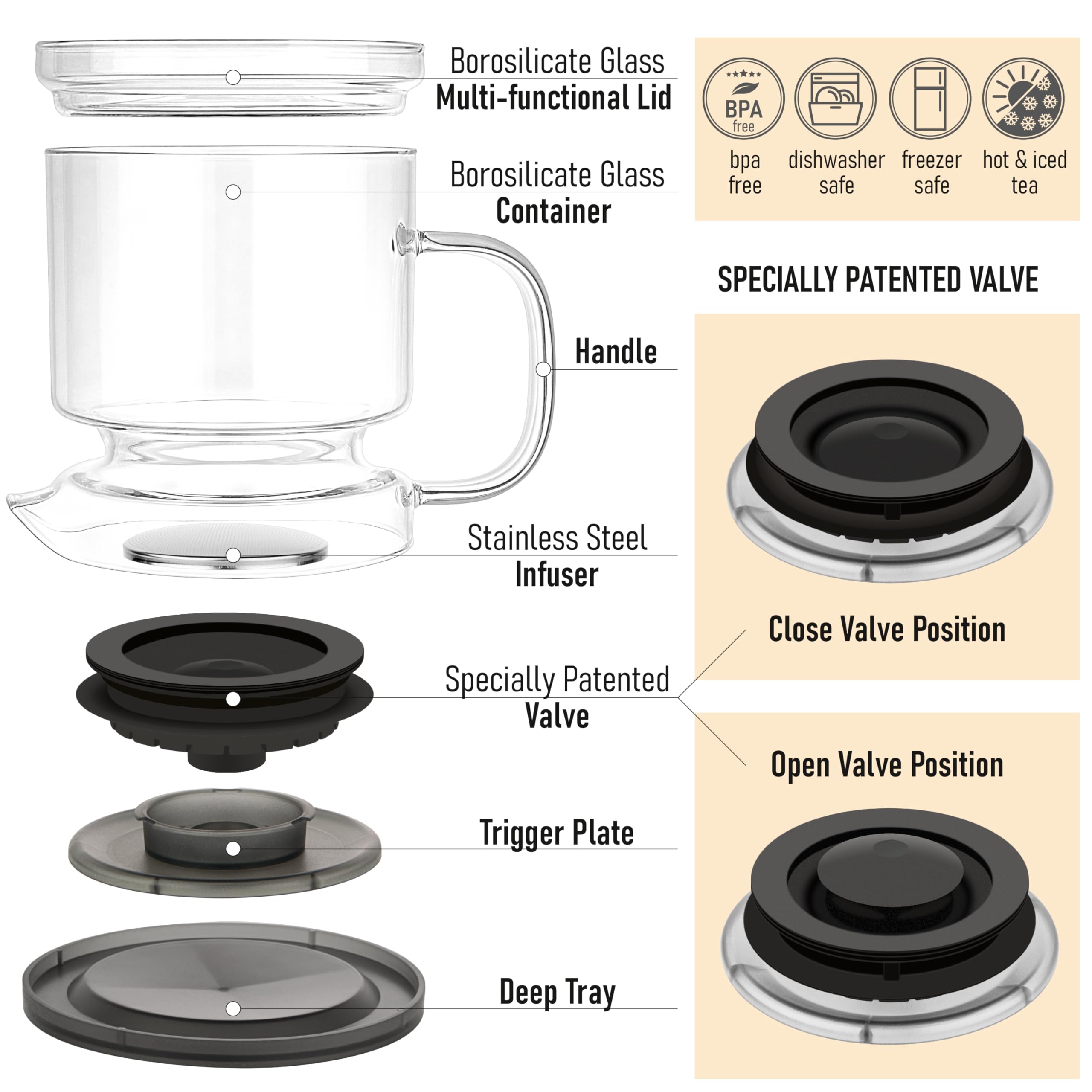 Borosilicate Glass
Multi-functional Lid

Borosilicate Glass
Container

Handle

Stainless Steel
Infuser

Specially Patented
Valve

Trigger Plate

Deep Tray

BPA free

bpa free

dishwasher safe

freezer safe

hot & iced tea

SPECIALLY PATENTED VALVE

Close Valve Position

Open Valve Position