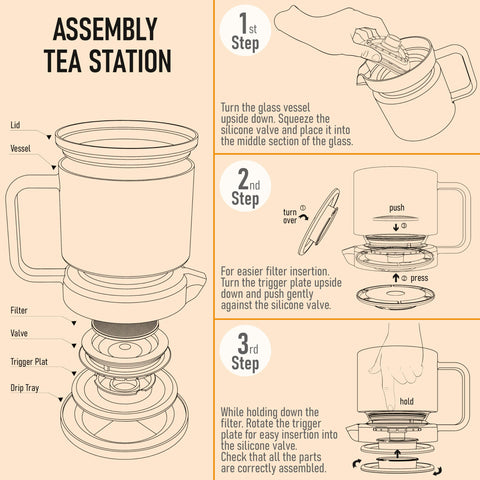 ASSEMBLY TEA STATION

Lid

Vessel

Filter

Valve

Trigger Plat

Drip Tray

1st Step

Turn the glass vessel upside down. Squeeze the silicone valve and place it into the middle section of the glass.

2nd Step

turn over ①

push

③

② press

For easier filter insertion. Turn the trigger plate upside down and push gently against the silicone valve.

3rd Step

hold

While holding down the filter. Rotate the trigger plate for easy insertion into the silicone valve. Check that all the parts are correctly assembled.