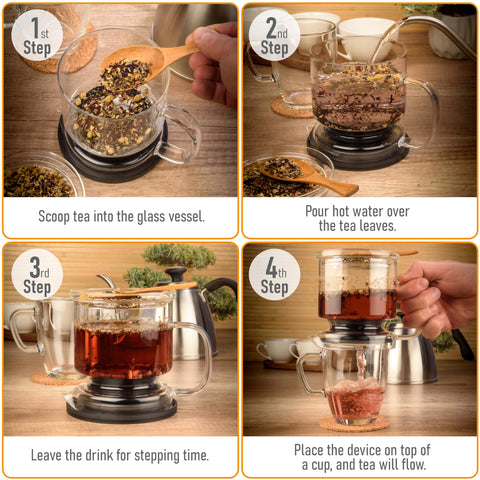 1st Step

Scoop tea into the glass vessel.

2nd Step

Pour hot water over the tea leaves.

3rd Step

Leave the drink for stepping time.

4th Step

Place the device on top of a cup, and tea will flow.