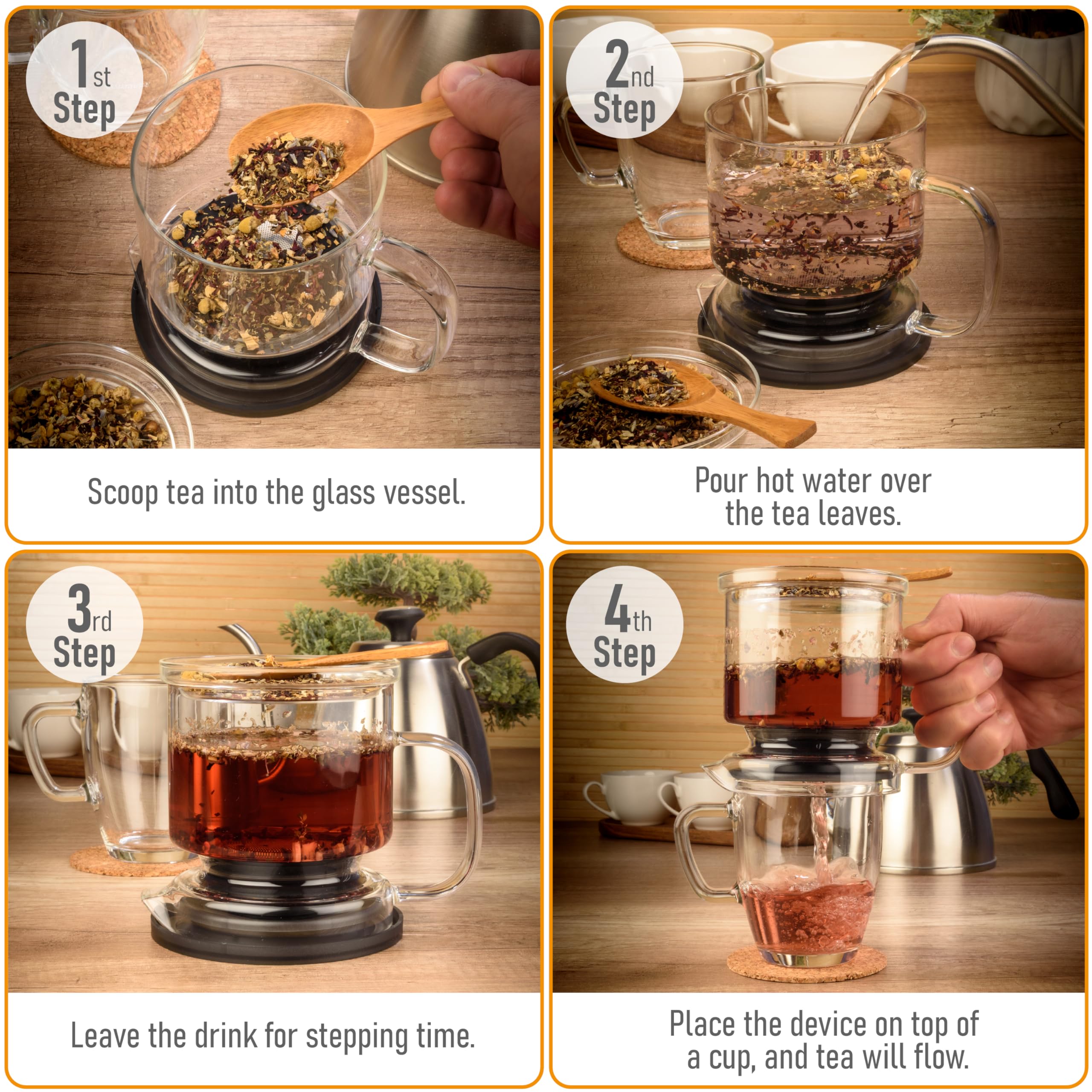 1st Step

Scoop tea into the glass vessel.

2nd Step

Pour hot water over the tea leaves.

3rd Step

Leave the drink for stepping time.

4th Step

Place the device on top of a cup, and tea will flow.