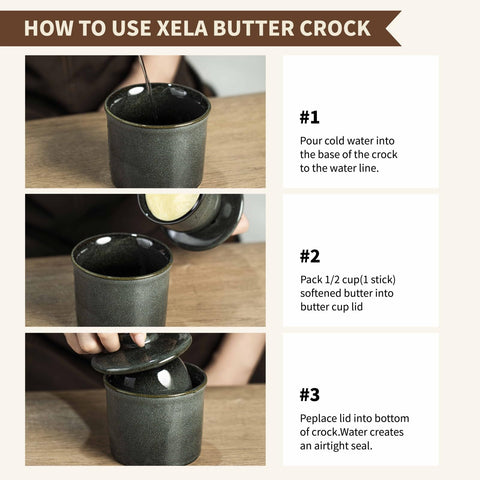 HOW TO USE XELA BUTTER CROCK

#1

Pour cold water into the base of the crock to the water line.

#2

Pack 1/2 cup(1 stick) softened butter into butter cup lid

#3

Peplace lid into bottom of crock.Water creates an airtight seal.