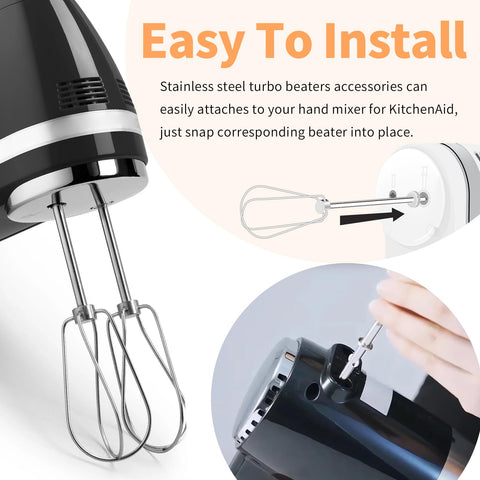 Easy To Install

Stainless steel turbo beaters accessories can easily attaches to your hand mixer for KitchenAid, just snap corresponding beater into place.