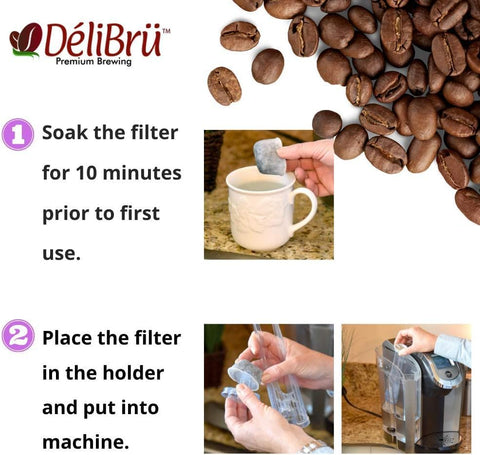 DéliBrü™
Premium Brewing

1 Soak the filter for 10 minutes prior to first use.

2 Place the filter in the holder and put into machine.