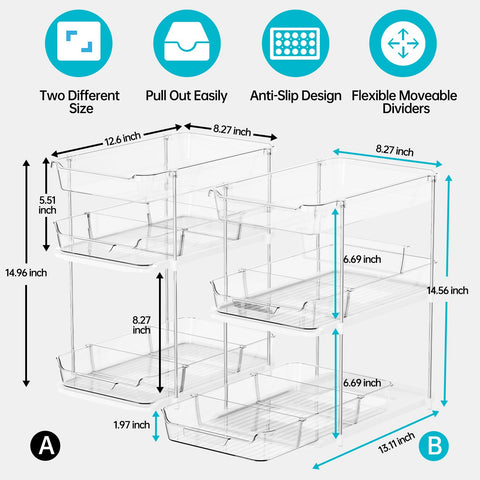 Two Different Size

Pull Out Easily

Anti-Slip Design

Flexible Moveable Dividers

12.6 inch

8.27 inch

8.27 inch

5.51 inch

14.96 inch

8.27 inch

6.69 inch

14.56 inch

6.69 inch

1.97 inch

13.11 inch

A

B