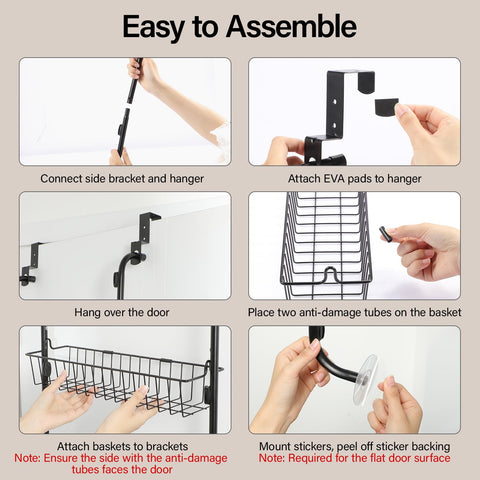 Easy to Assemble

Connect side bracket and hanger

Attach EVA pads to hanger

Hang over the door

Place two anti-damage tubes on the basket

Attach baskets to brackets
Note: Ensure the side with the anti-damage tubes faces the door

Mount stickers, peel off sticker backing
Note: Required for the flat door surface