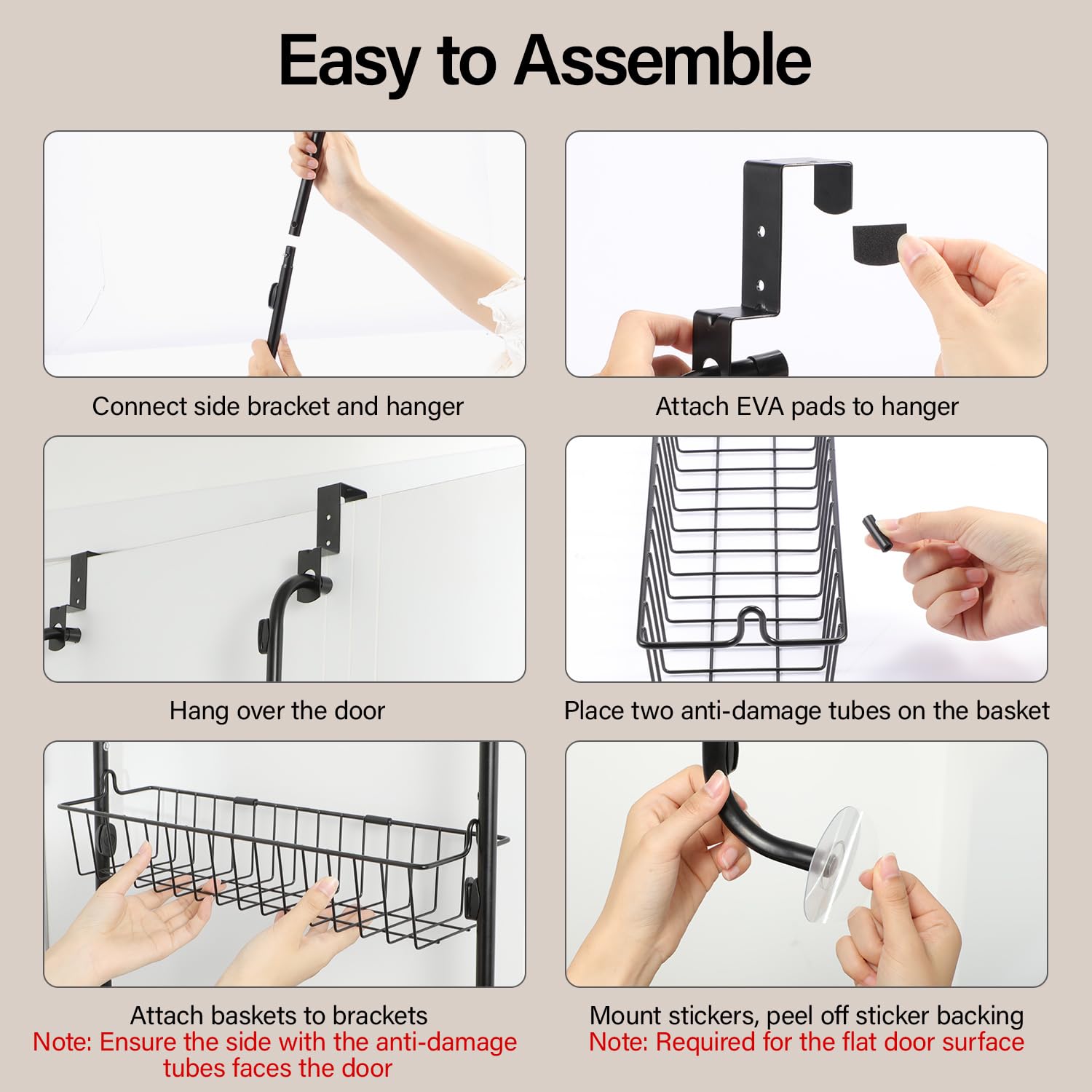 Easy to Assemble

Connect side bracket and hanger

Attach EVA pads to hanger

Hang over the door

Place two anti-damage tubes on the basket

Attach baskets to brackets
Note: Ensure the side with the anti-damage tubes faces the door

Mount stickers, peel off sticker backing
Note: Required for the flat door surface